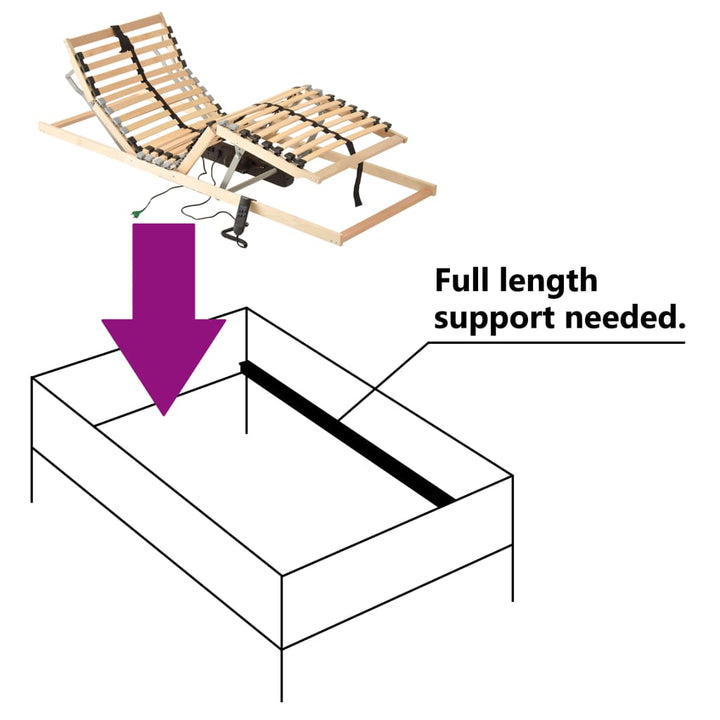 Full length support needed.