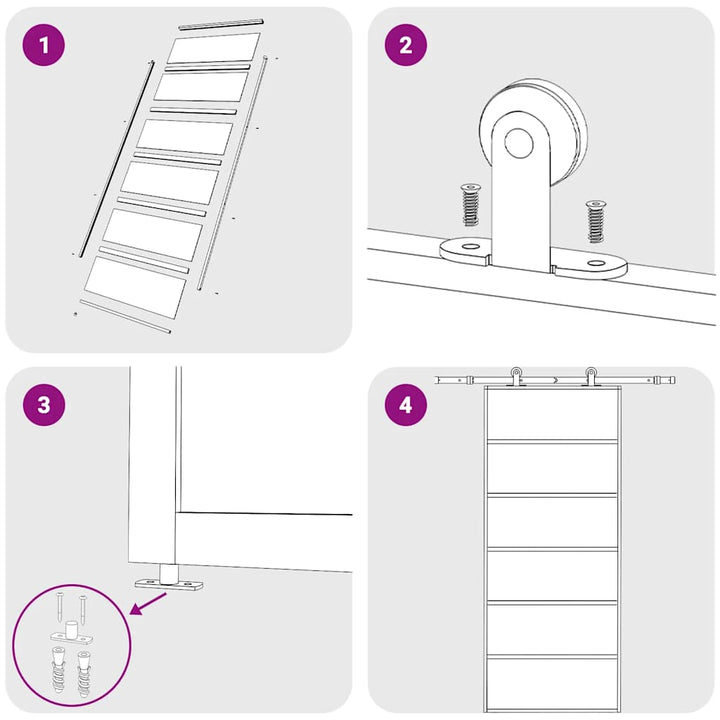 1

2

3

4