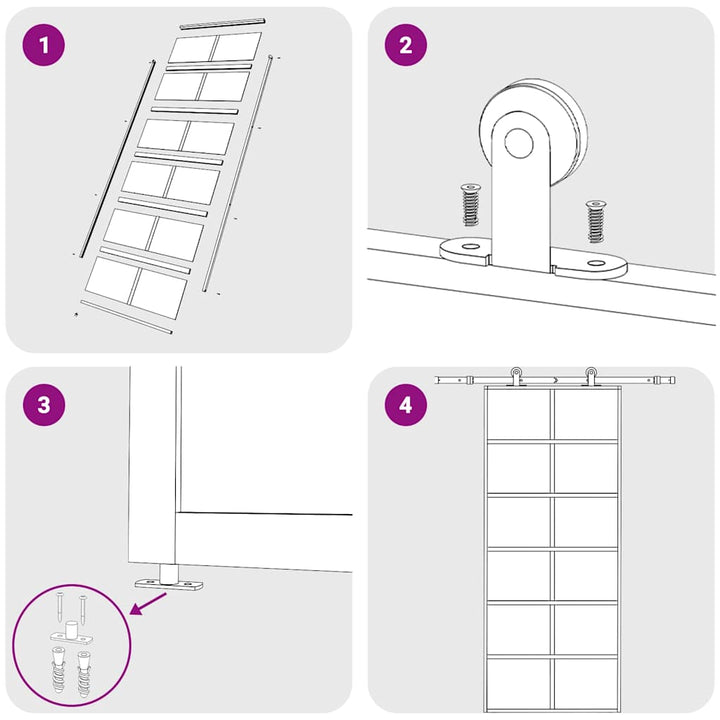 1
2
3
4