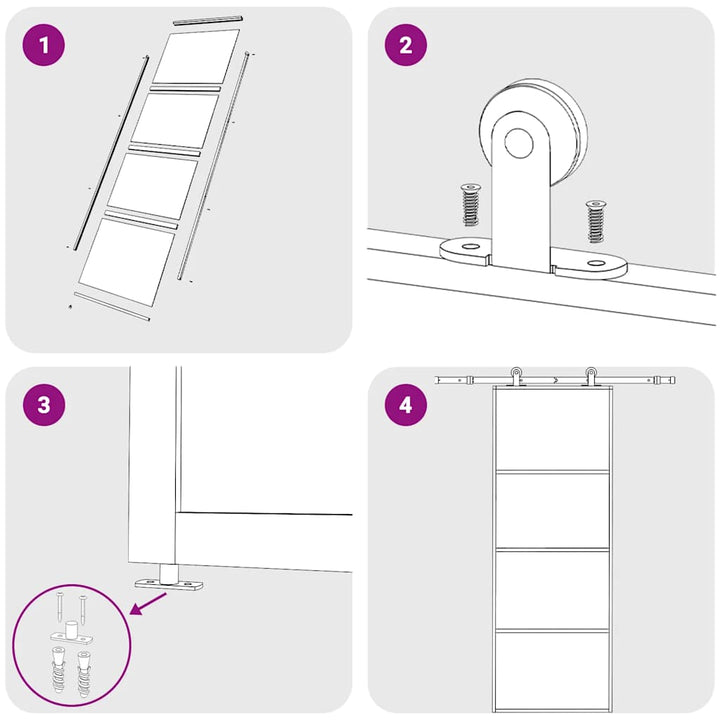 1

2

3

4