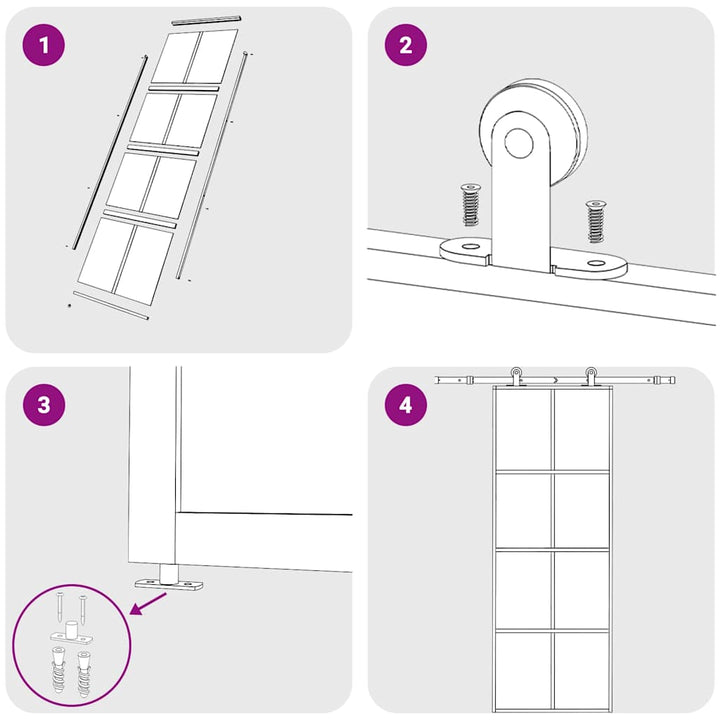 1

2

3

4