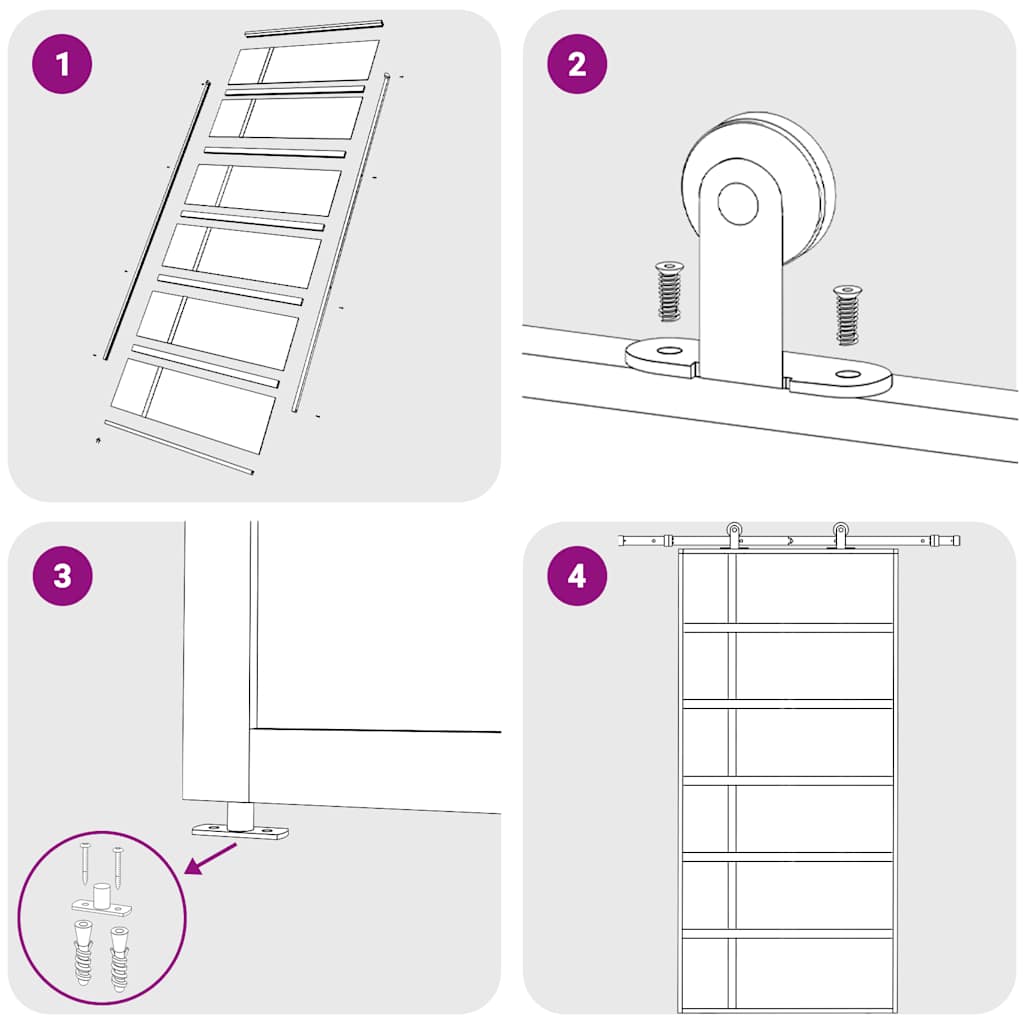 1

2

3

4