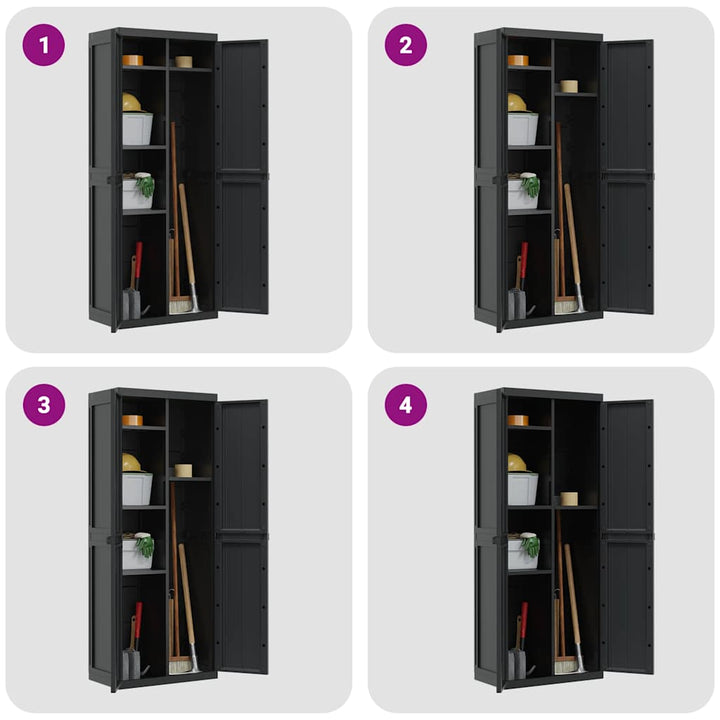 1

2

3

4