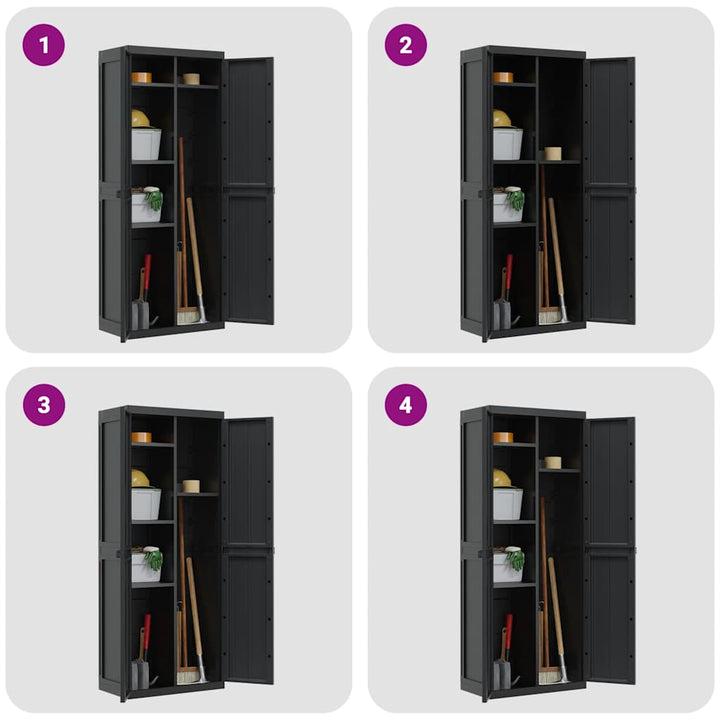 1

2

3

4