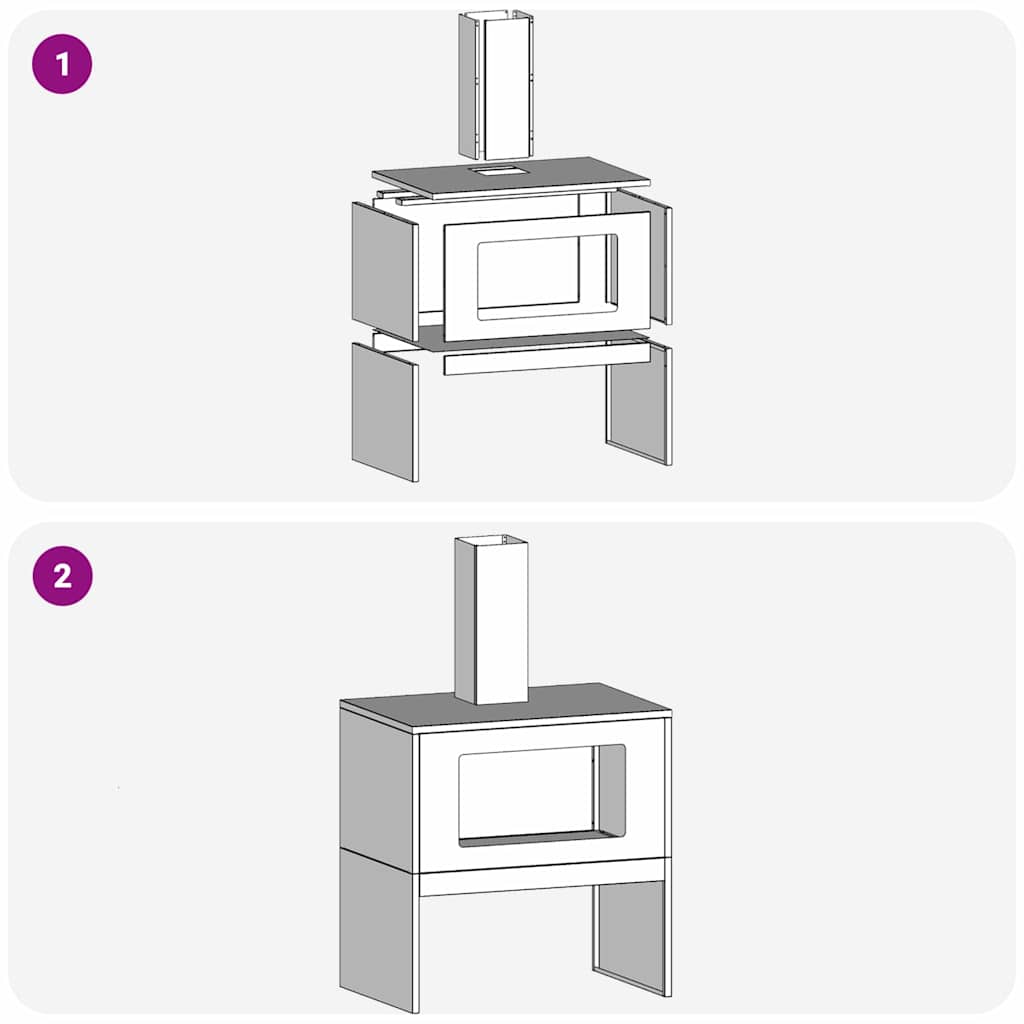 1

2