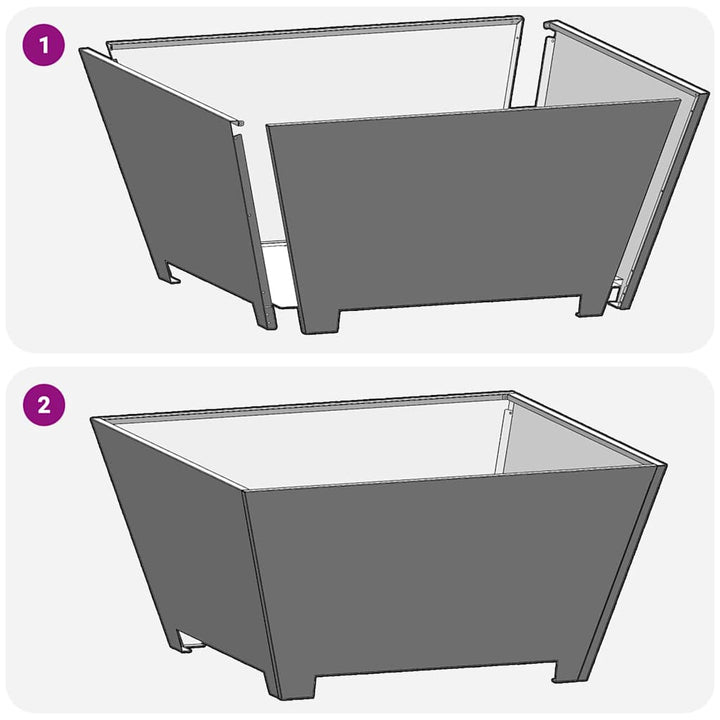 1

2