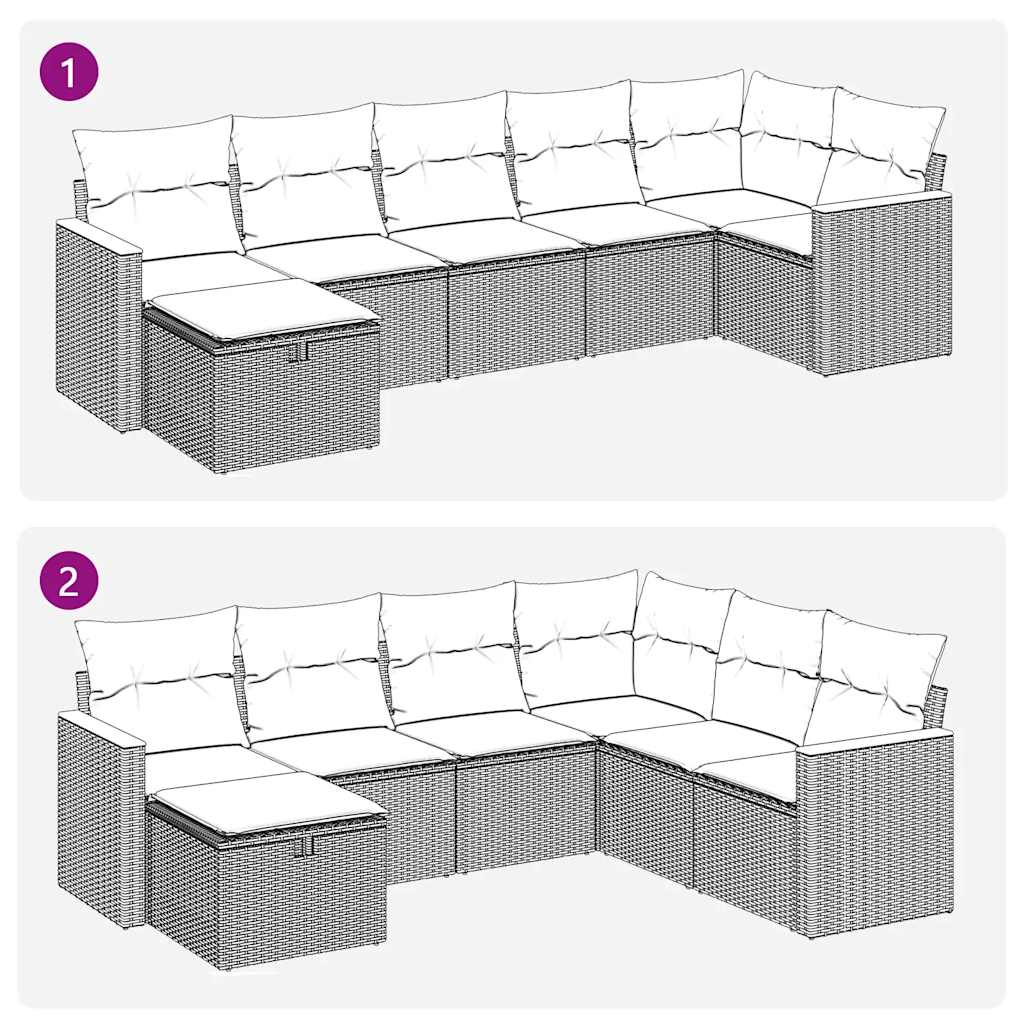 1

2