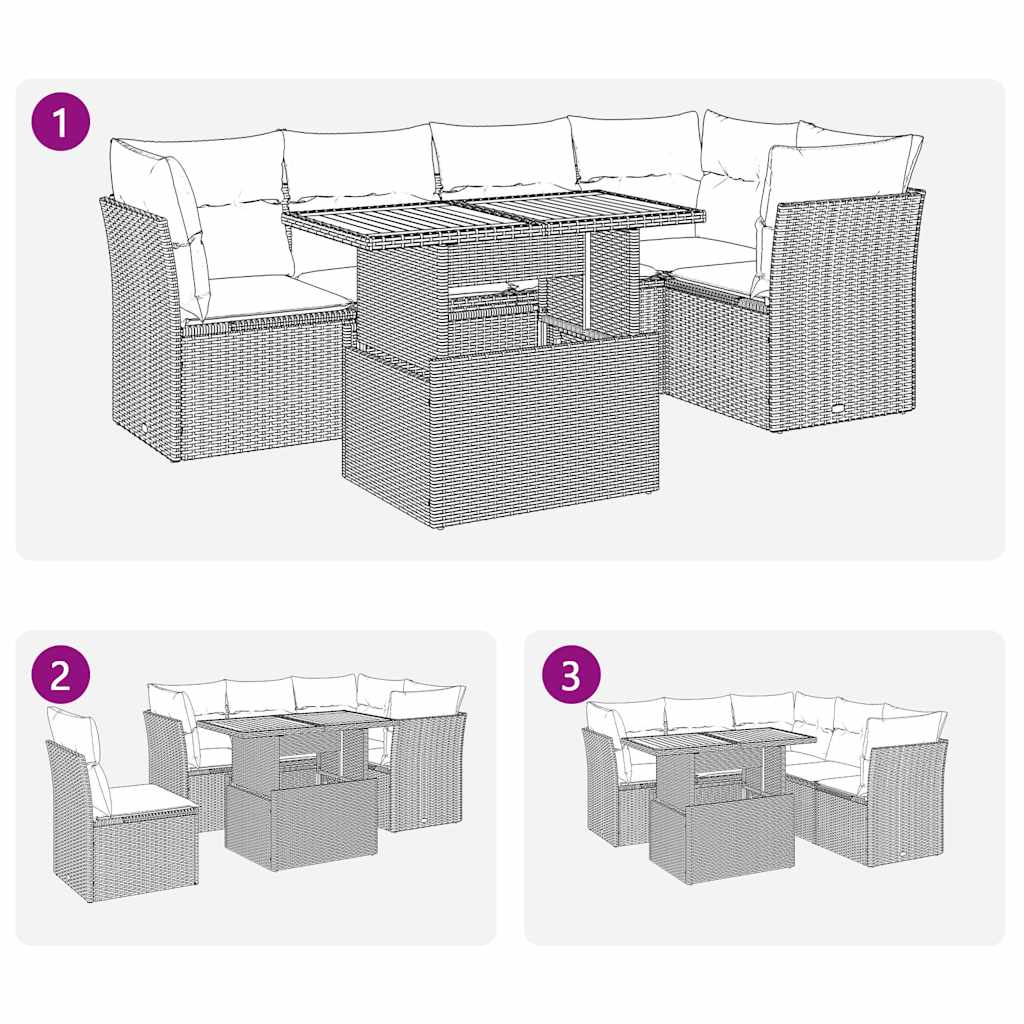 1

2

3