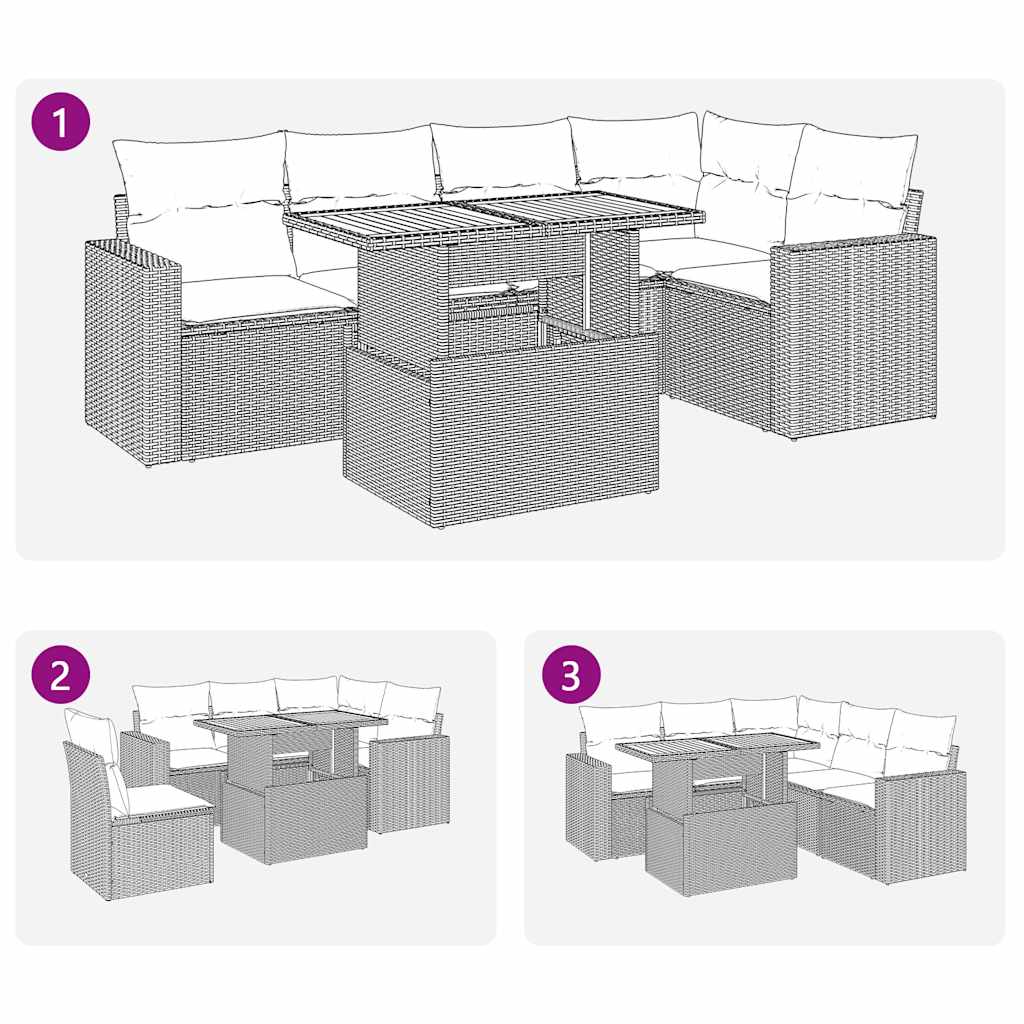 1

2

3