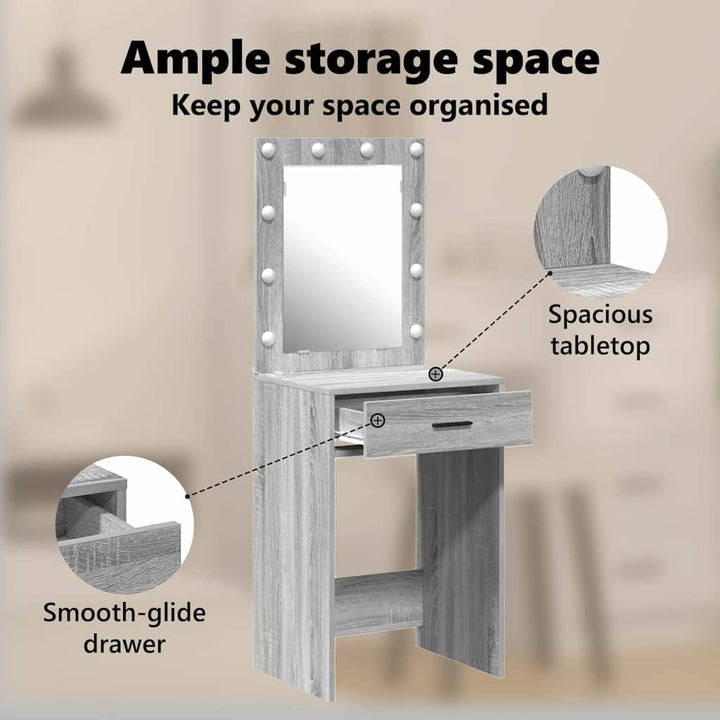 Ample storage space
Keep your space organised

Spacious tabletop

Smooth-glide drawer