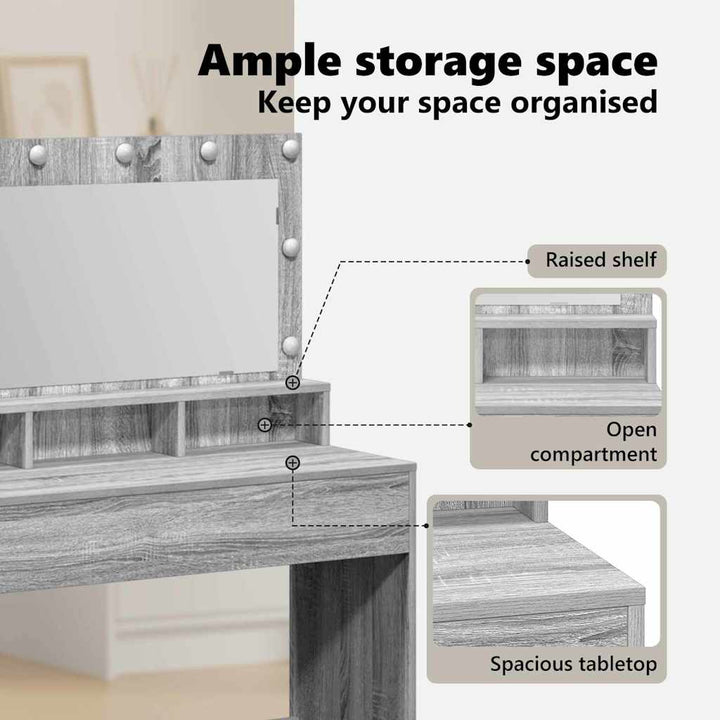 Ample storage space
Keep your space organised

Raised shelf

Open compartment

Spacious tabletop