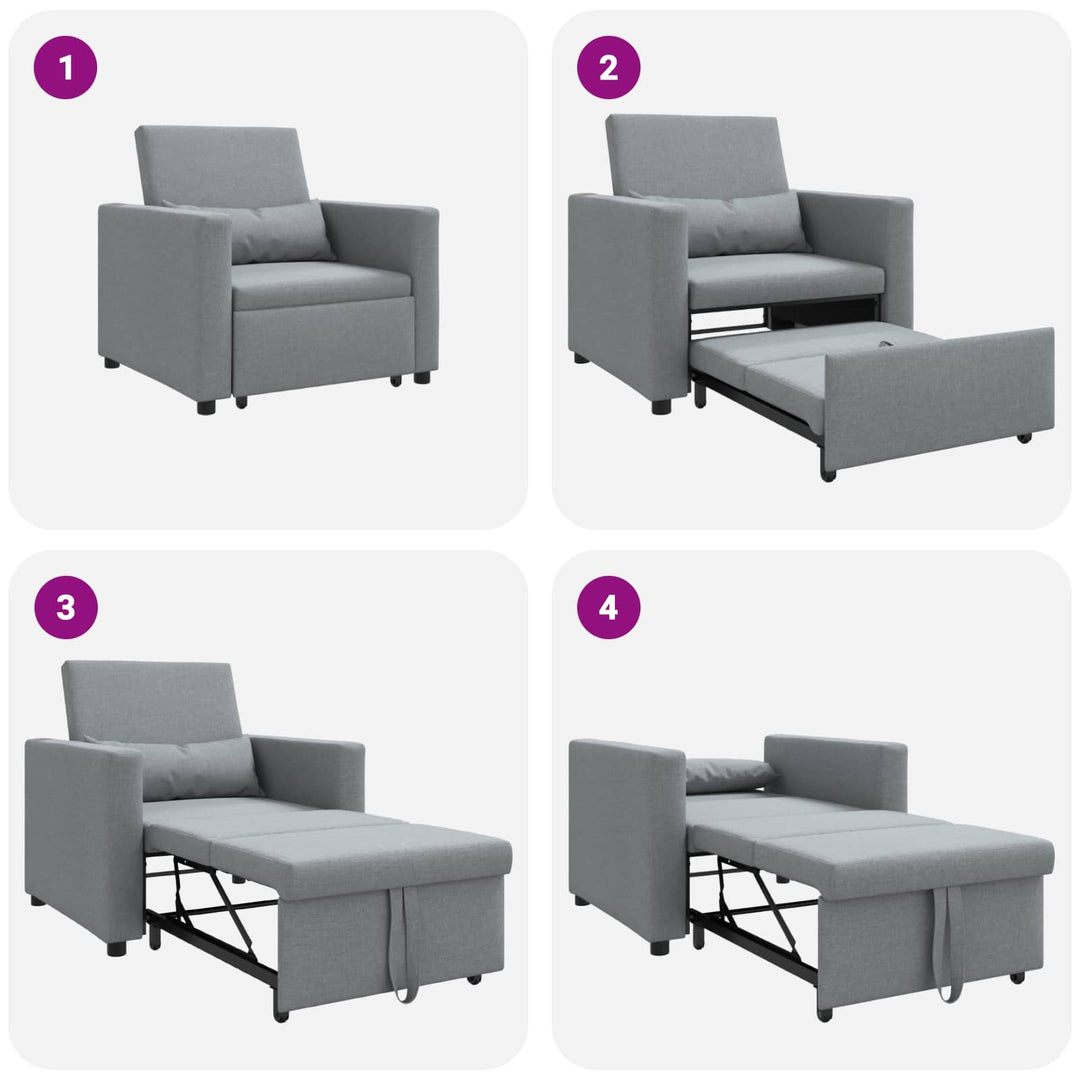 1

2

3

4