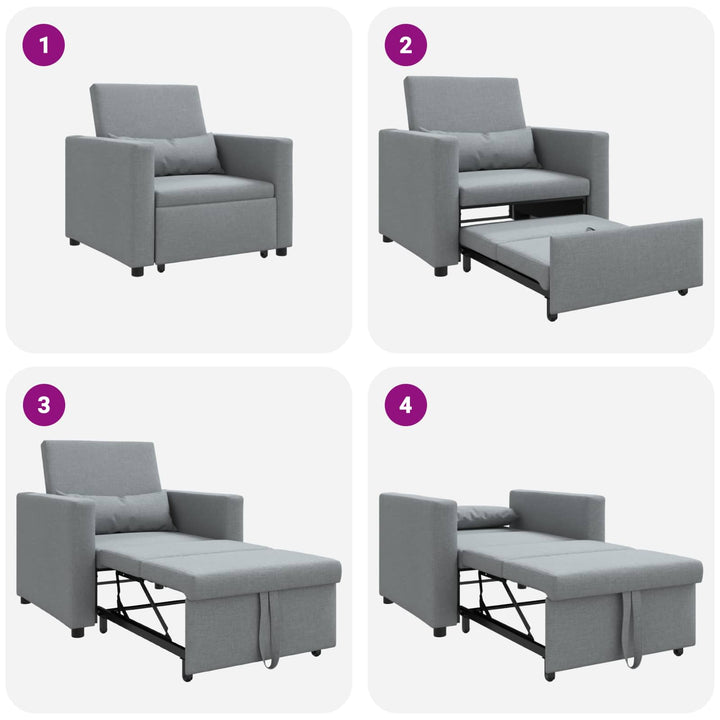 1

2

3

4