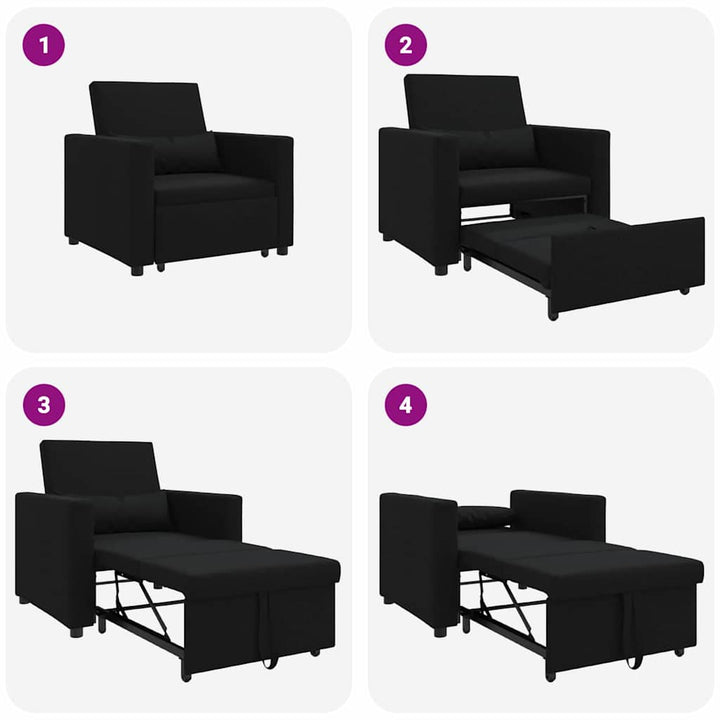 1

2

3

4