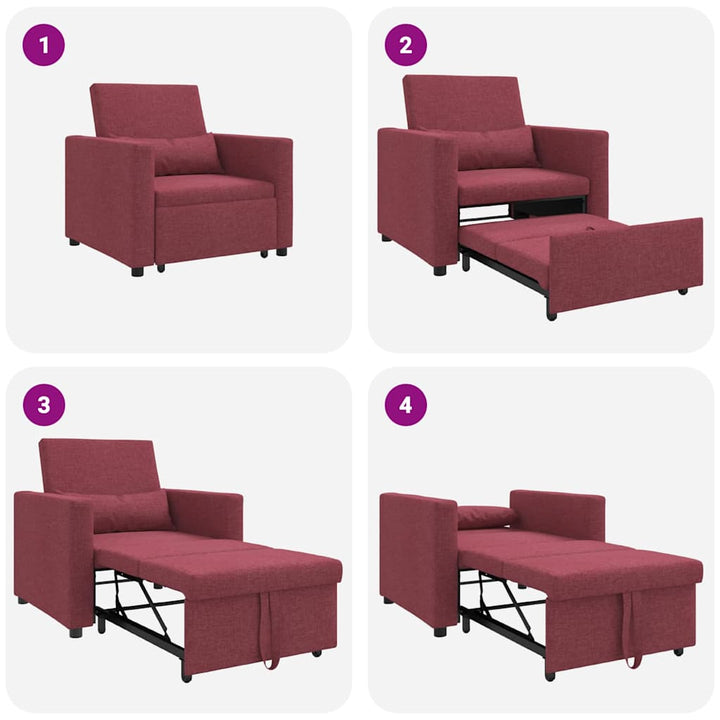 1

2

3

4