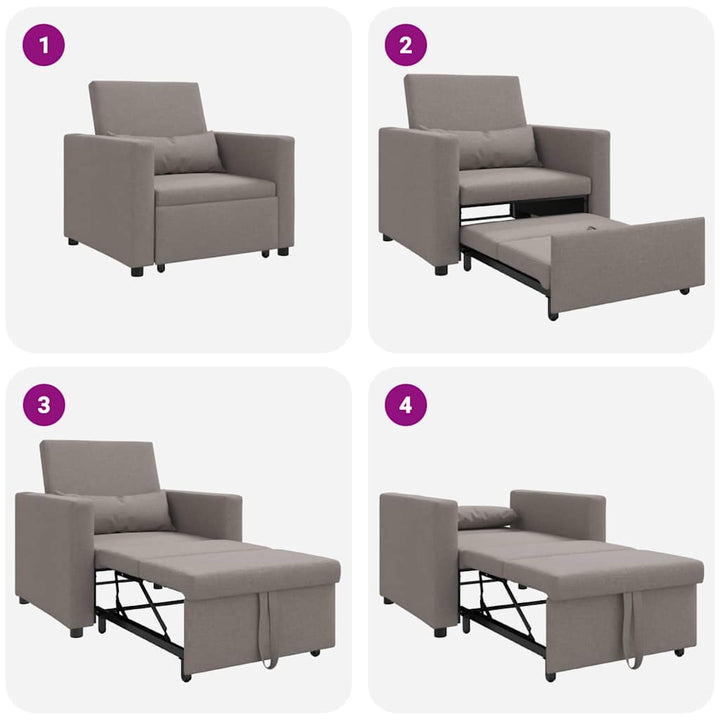 1

2

3

4