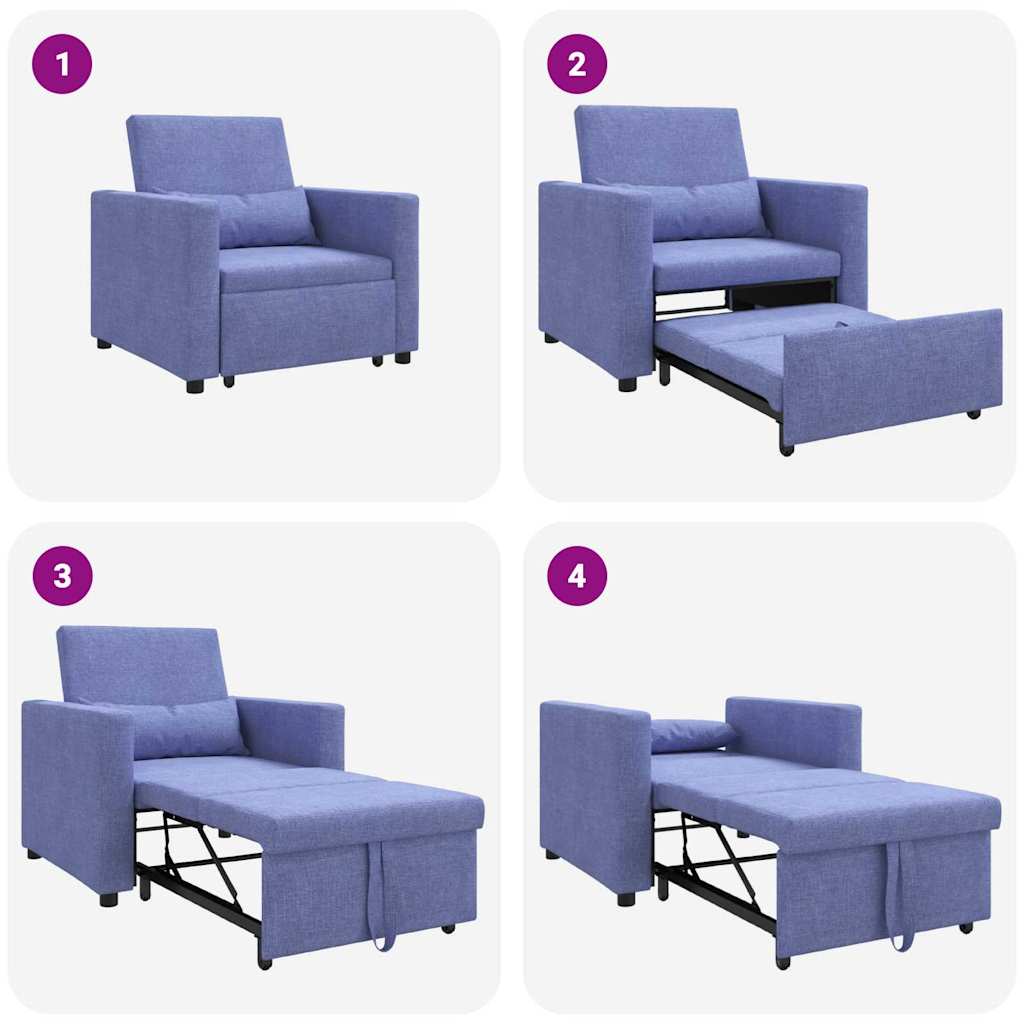 1

2

3

4