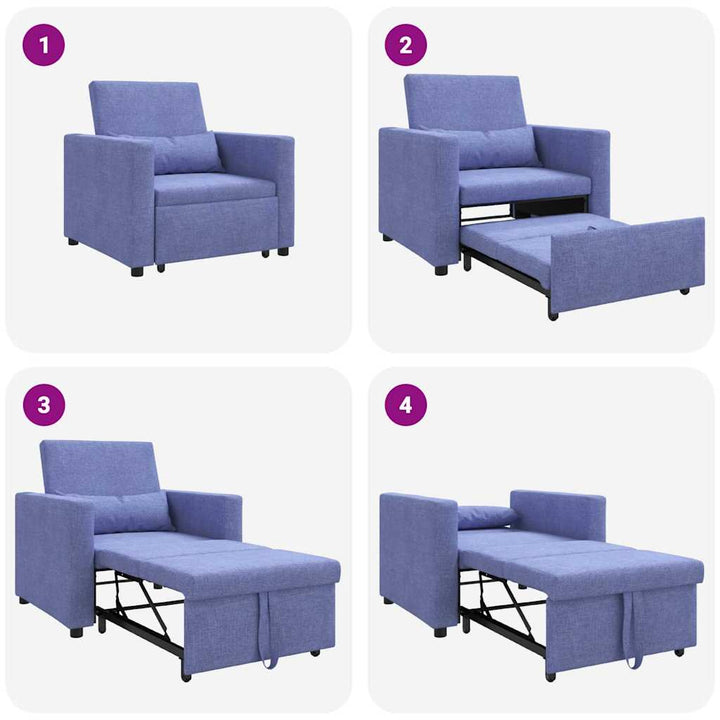 1

2

3

4