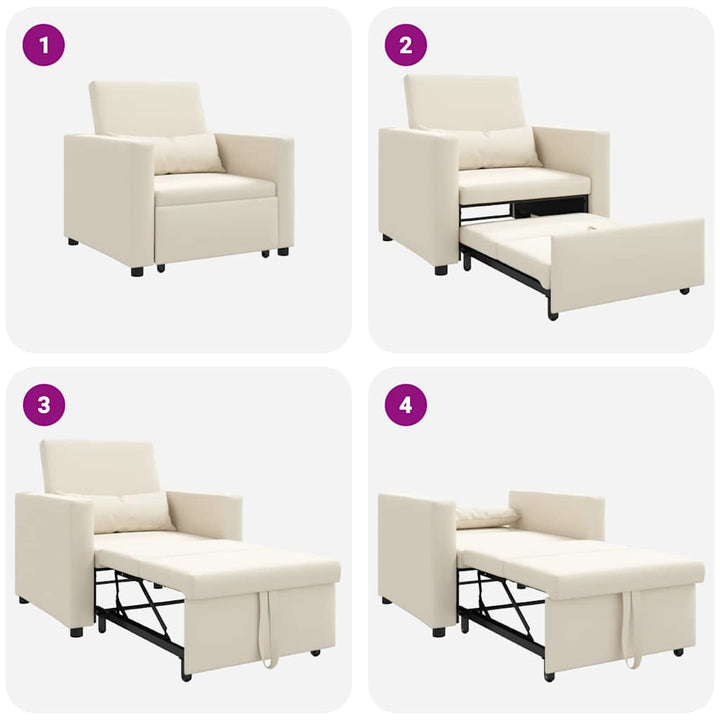 1

2

3

4