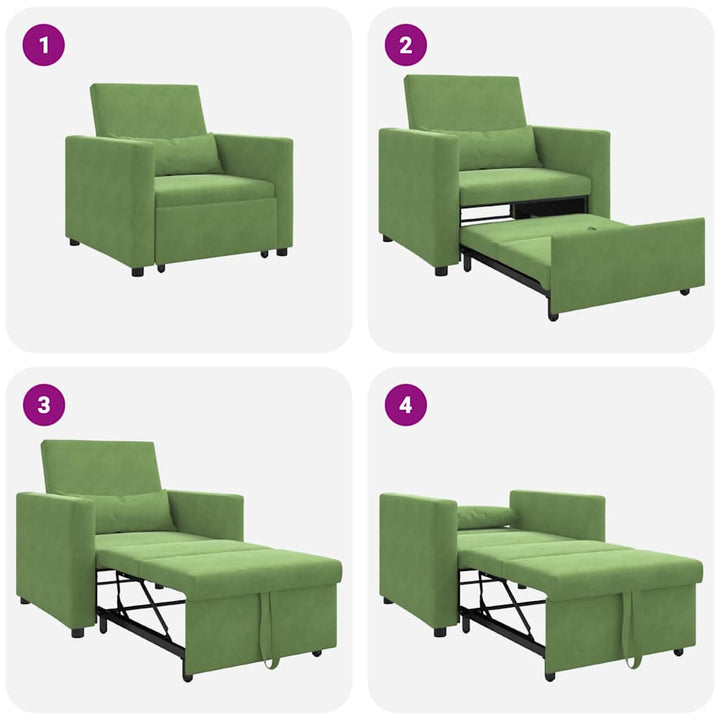 1

2

3

4