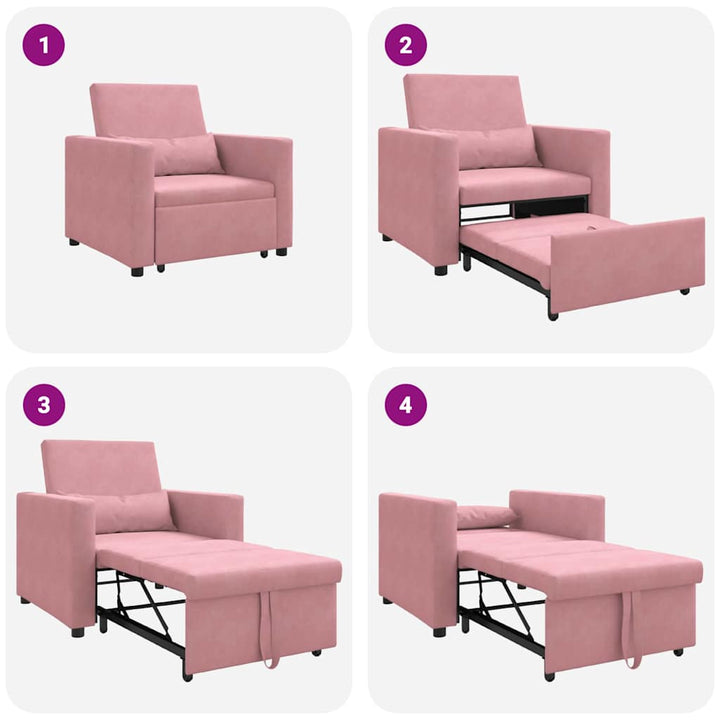 1

2

3

4