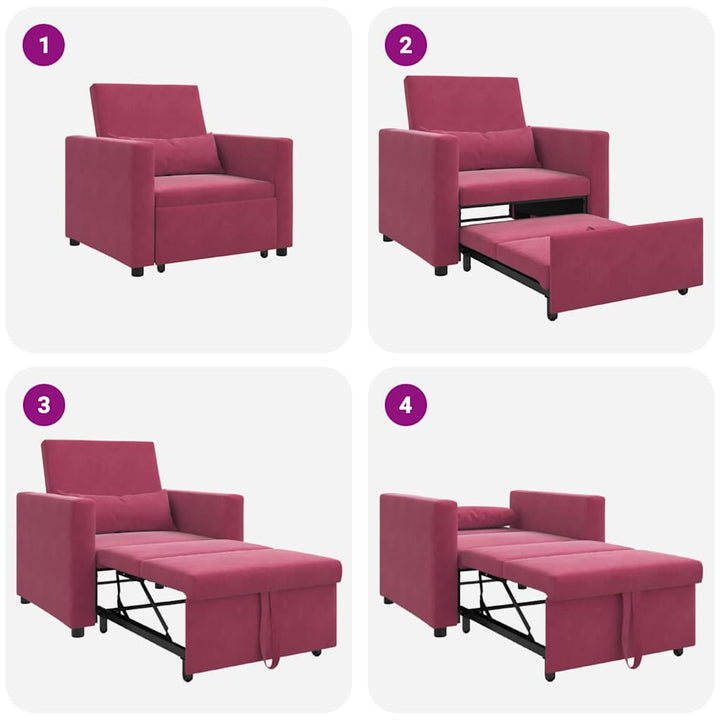 1

2

3

4