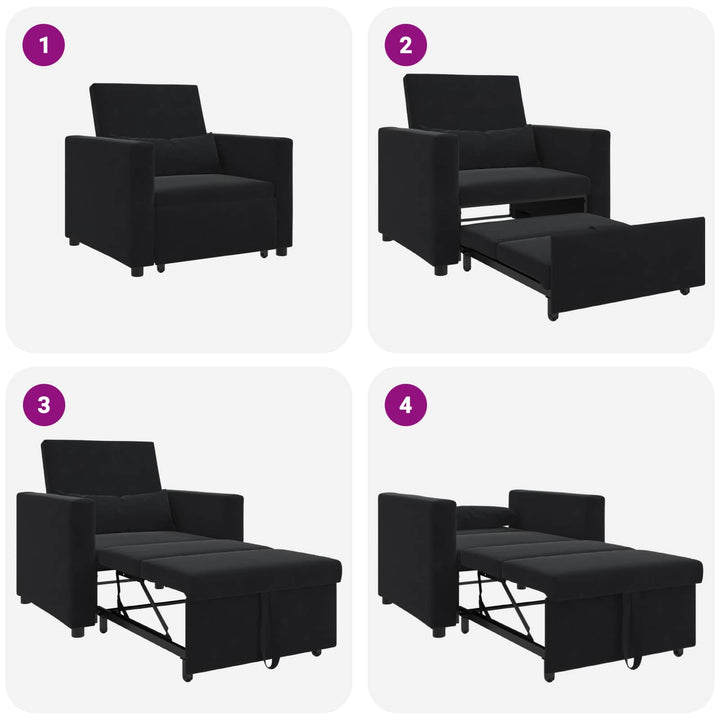 1

2

3

4