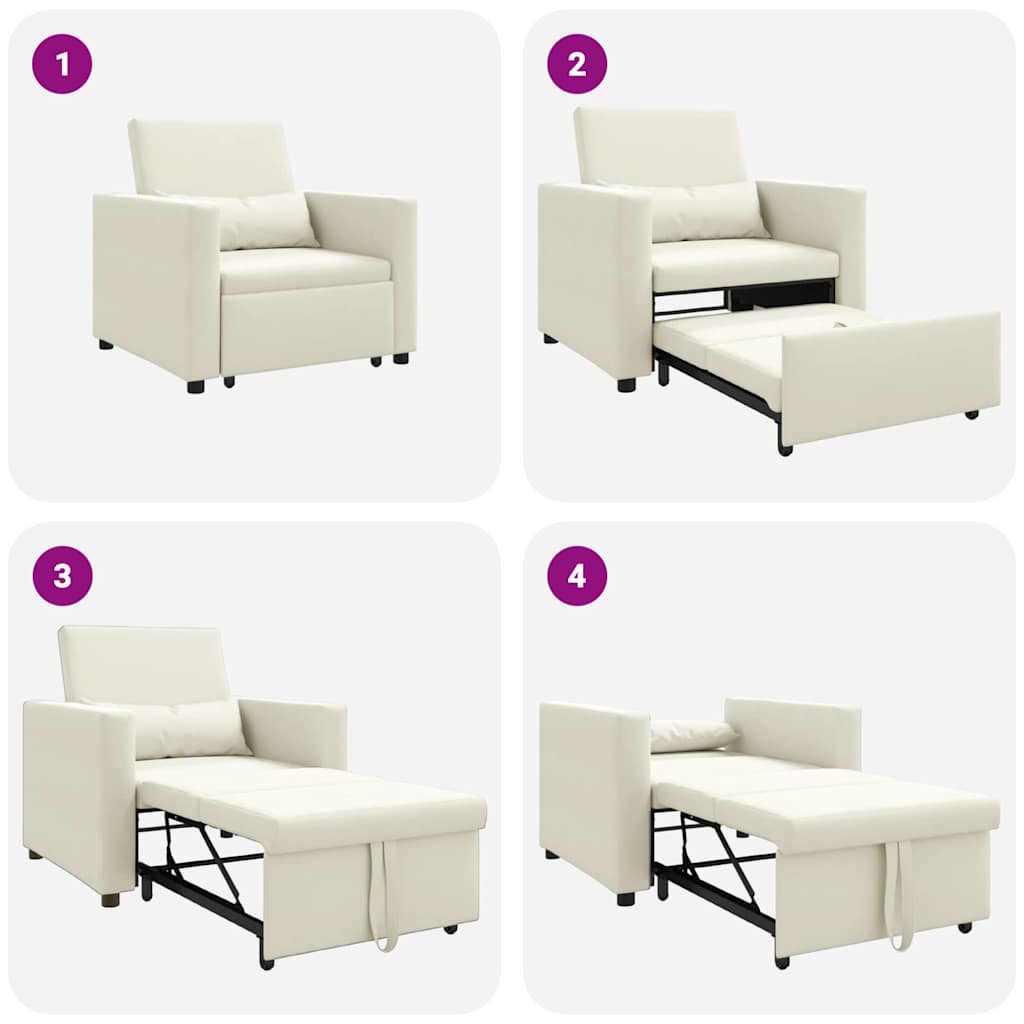 1

2

3

4