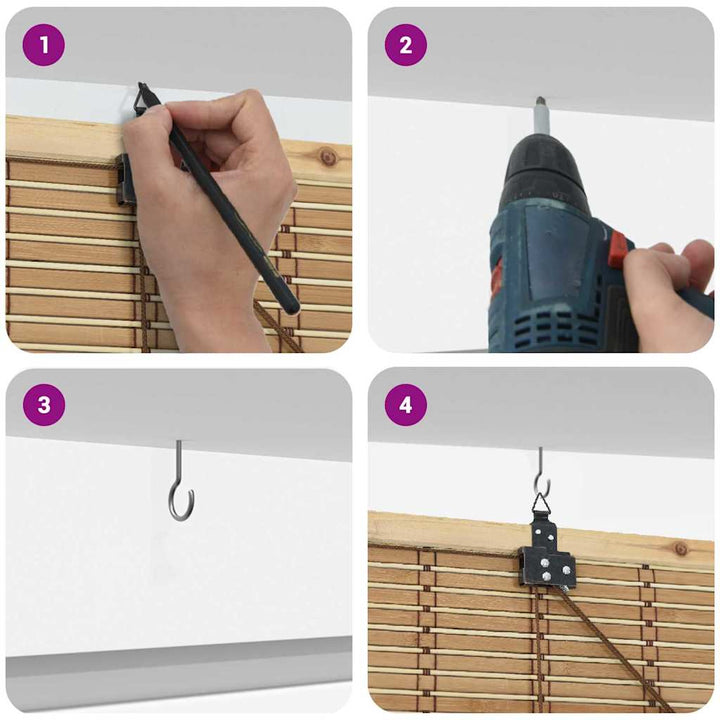 1

2

3

4