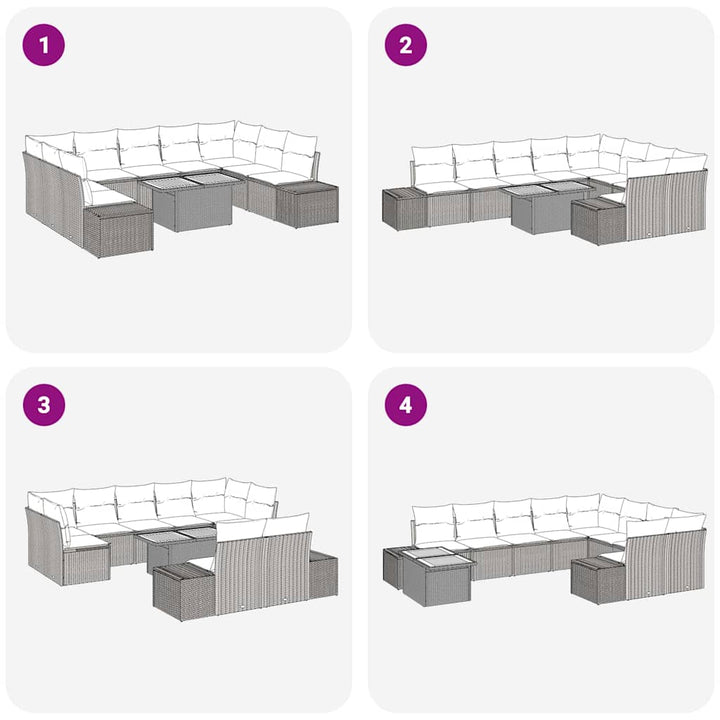 1

2

3

4