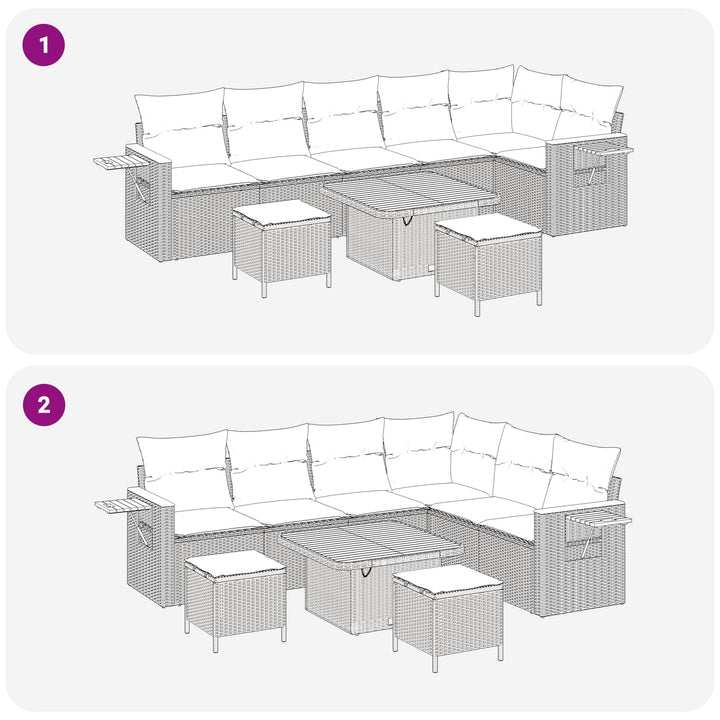 1

2