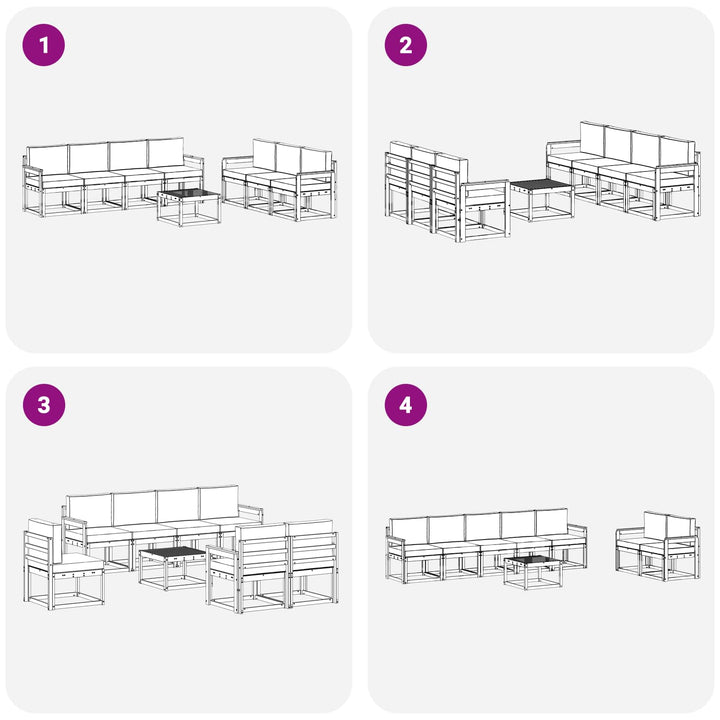 1

2

3

4