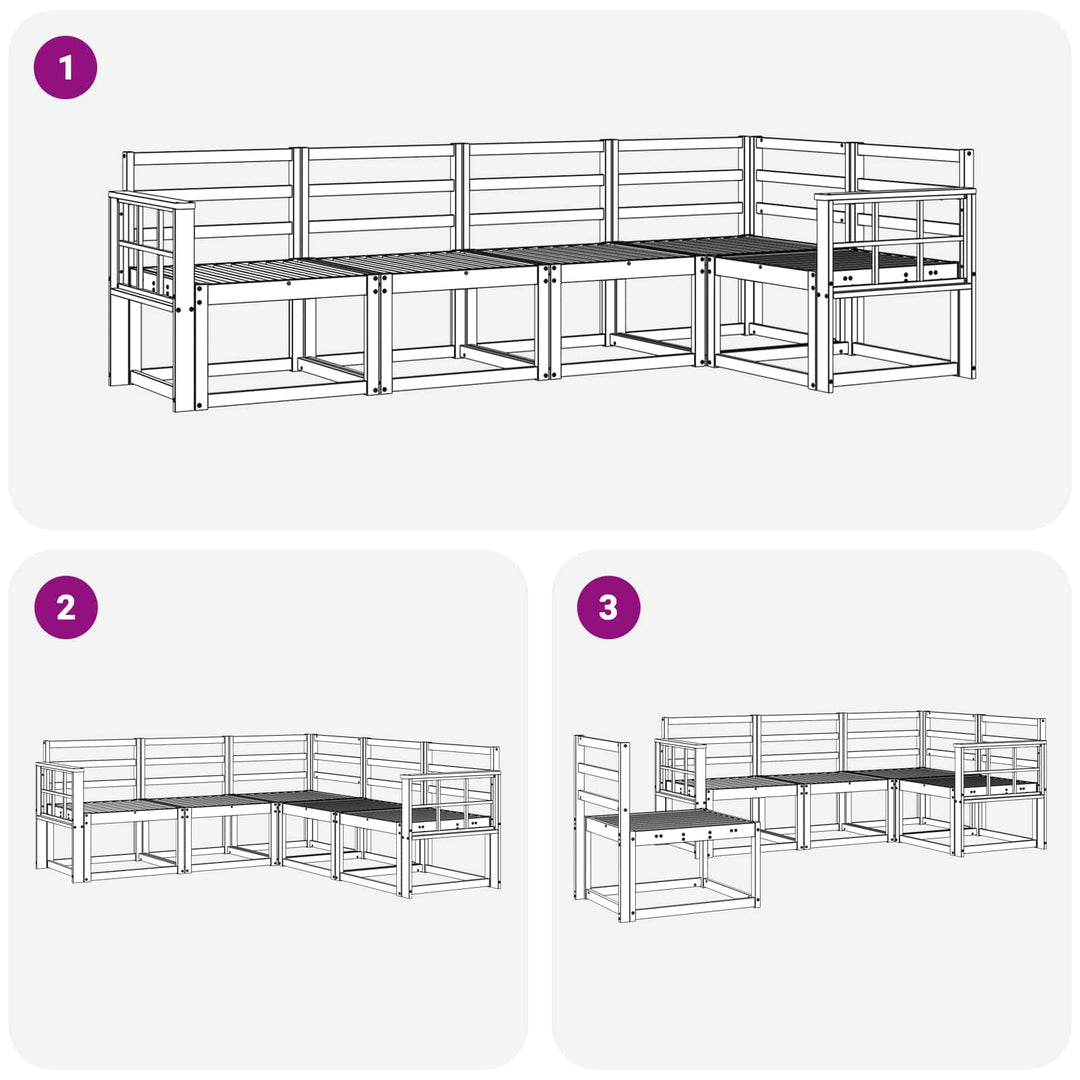 1

2

3