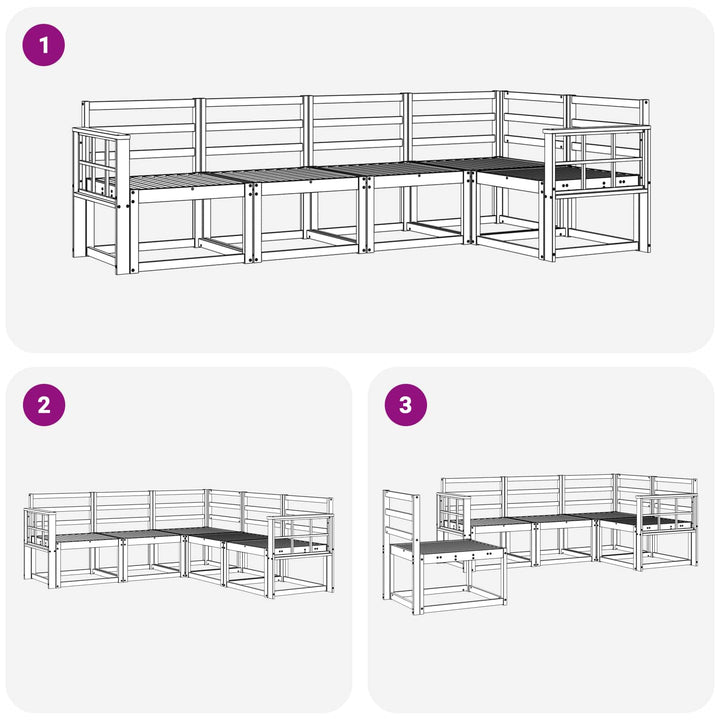 1

2

3