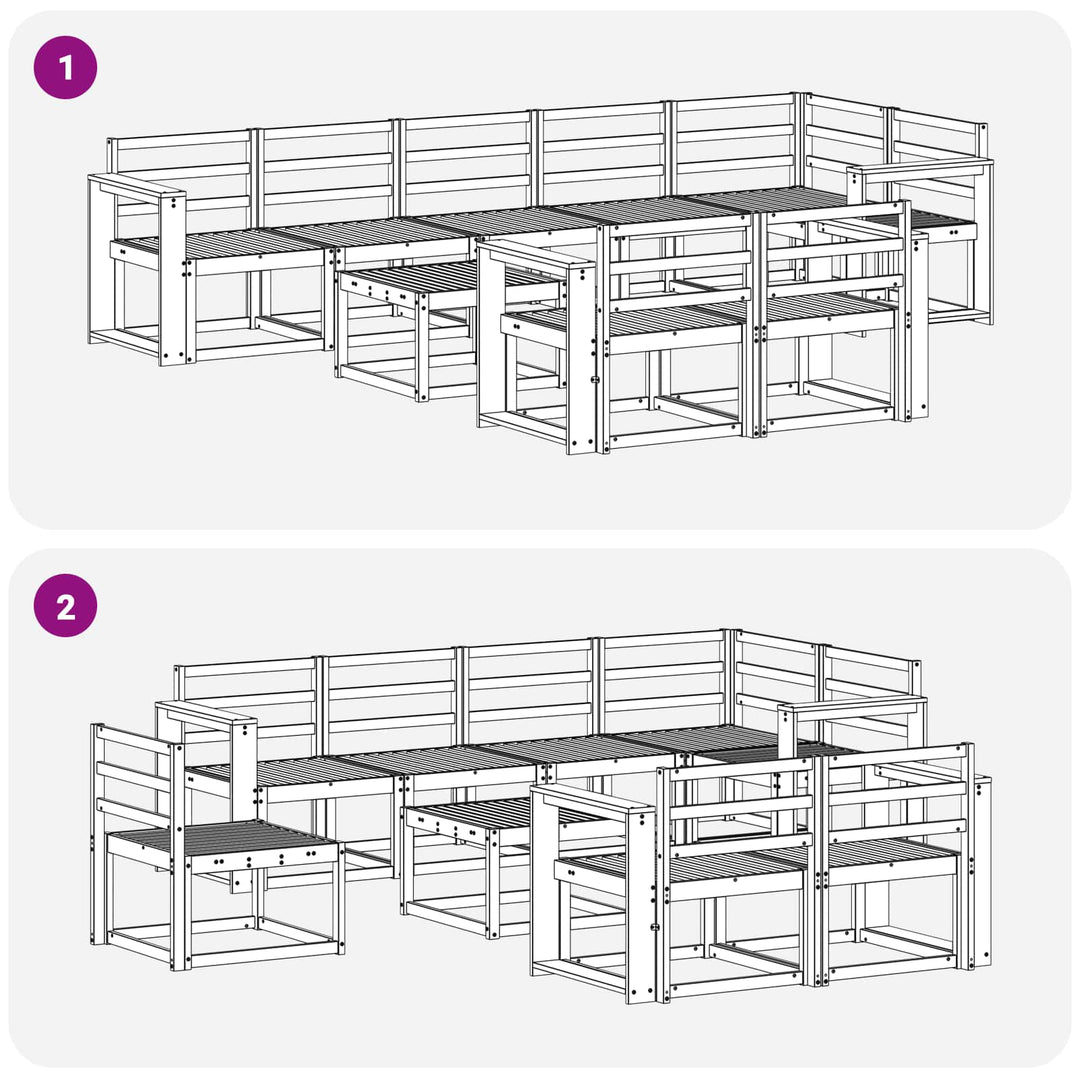 1

2