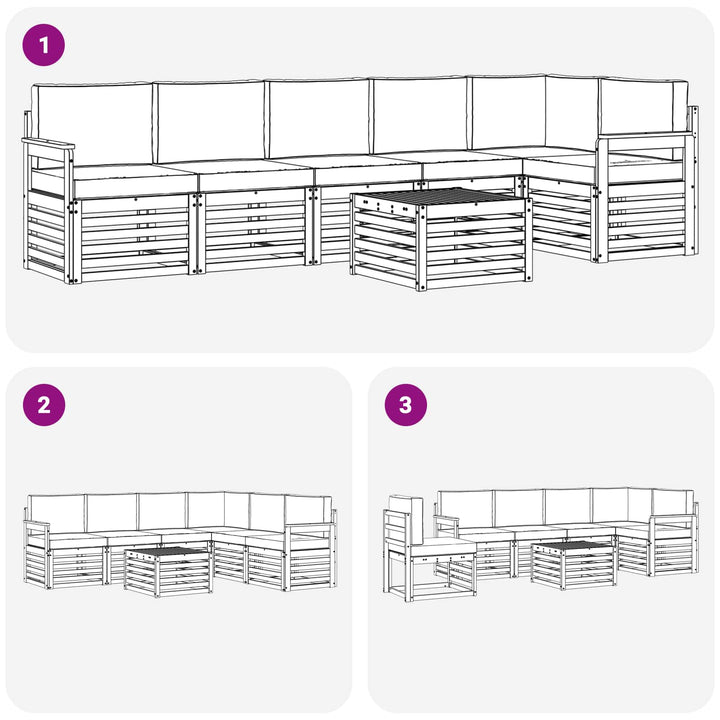 1

2

3