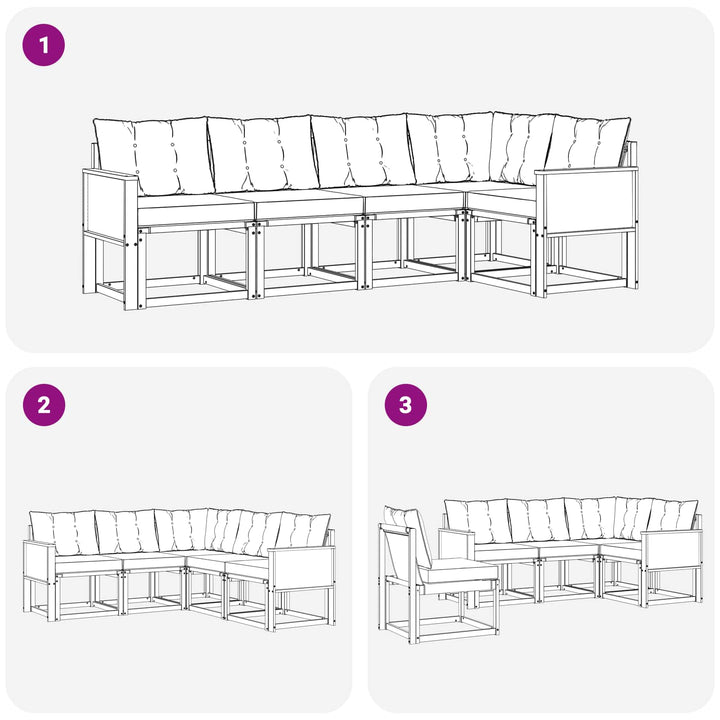 1

2

3