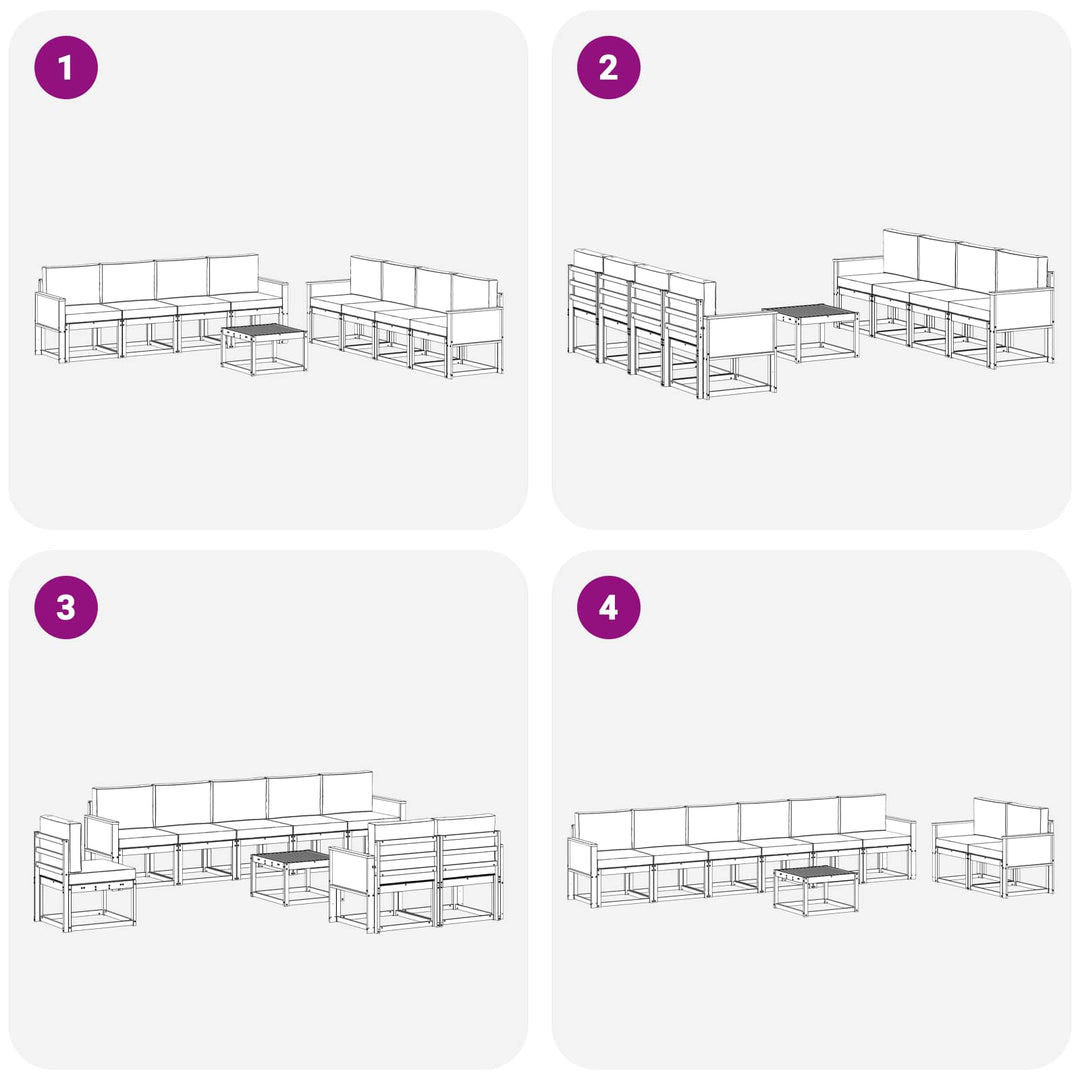 1

2

3

4