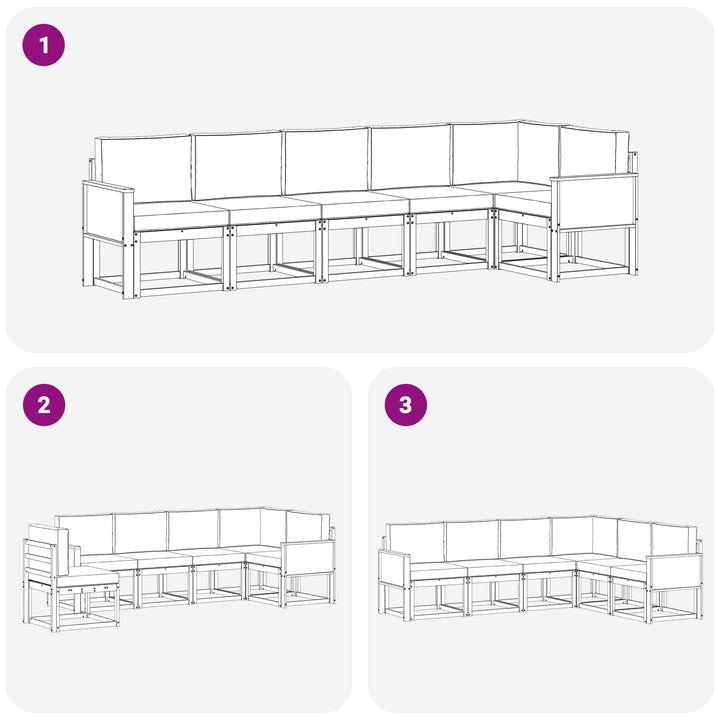 1

2

3