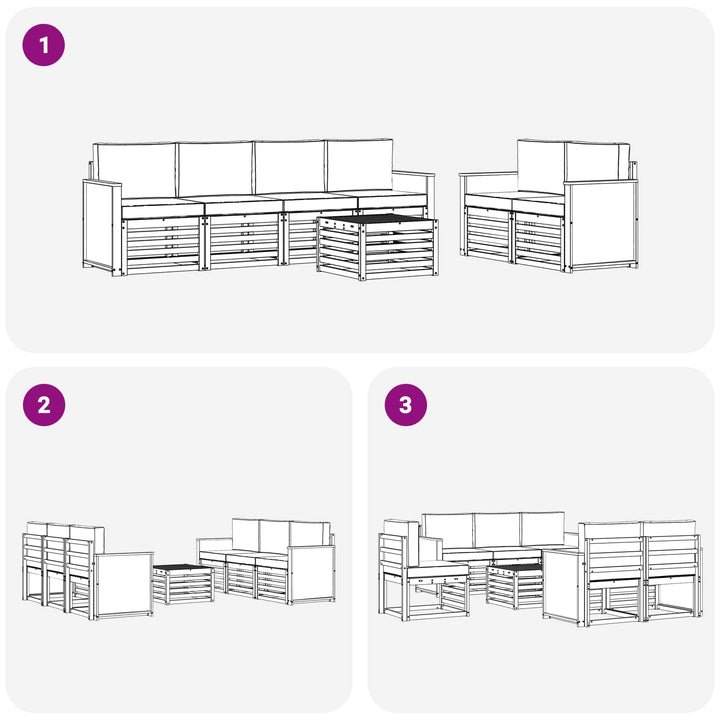 1

2

3