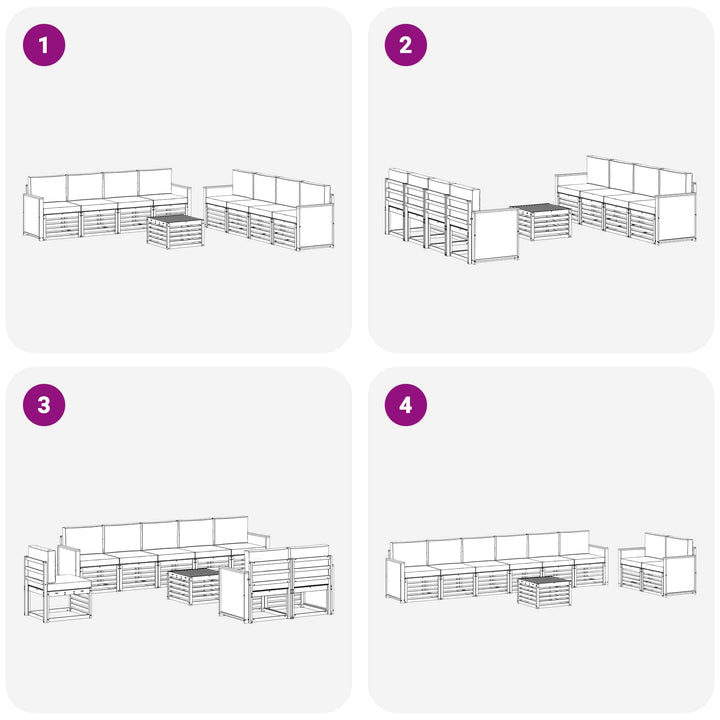 1

2

3

4