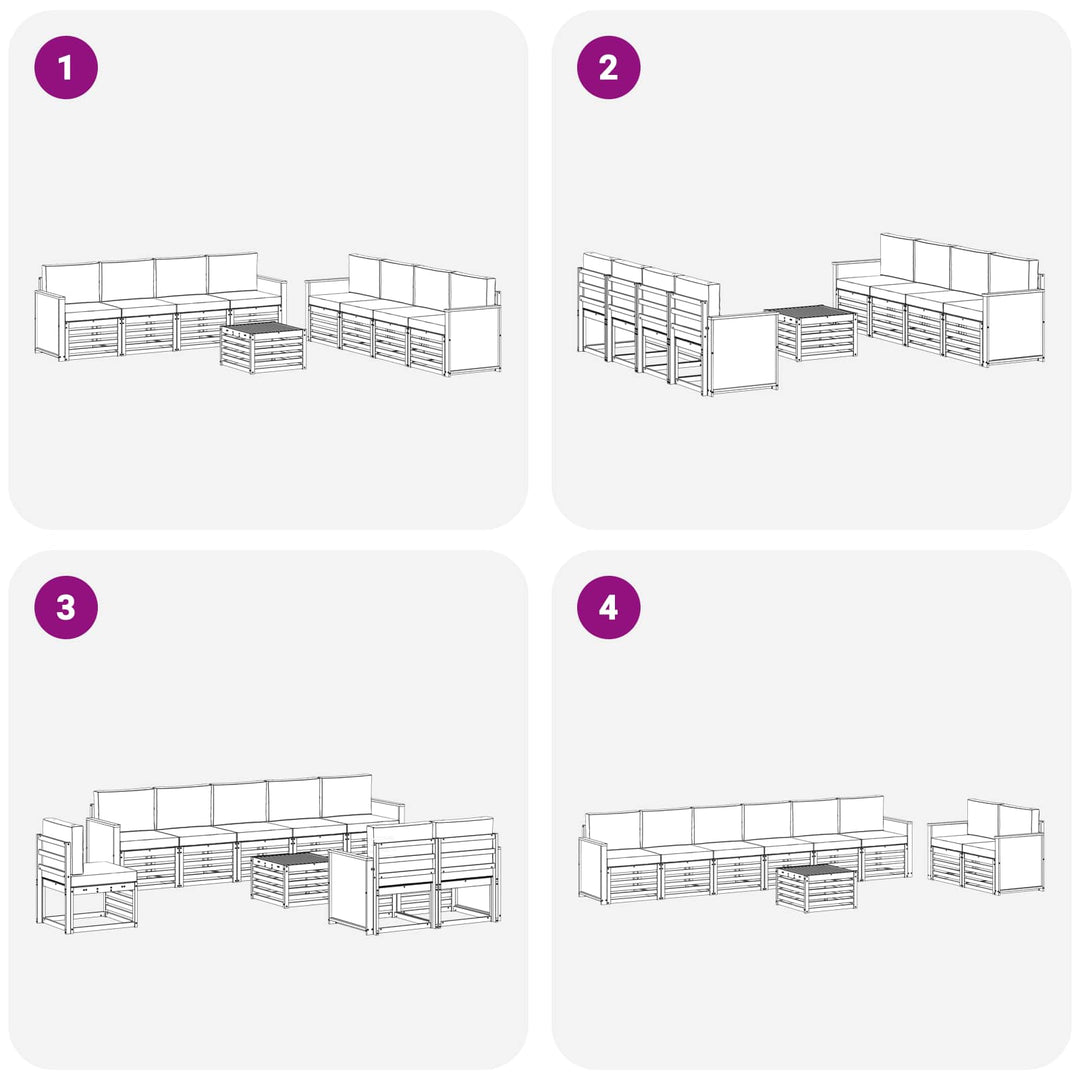 1

2

3

4