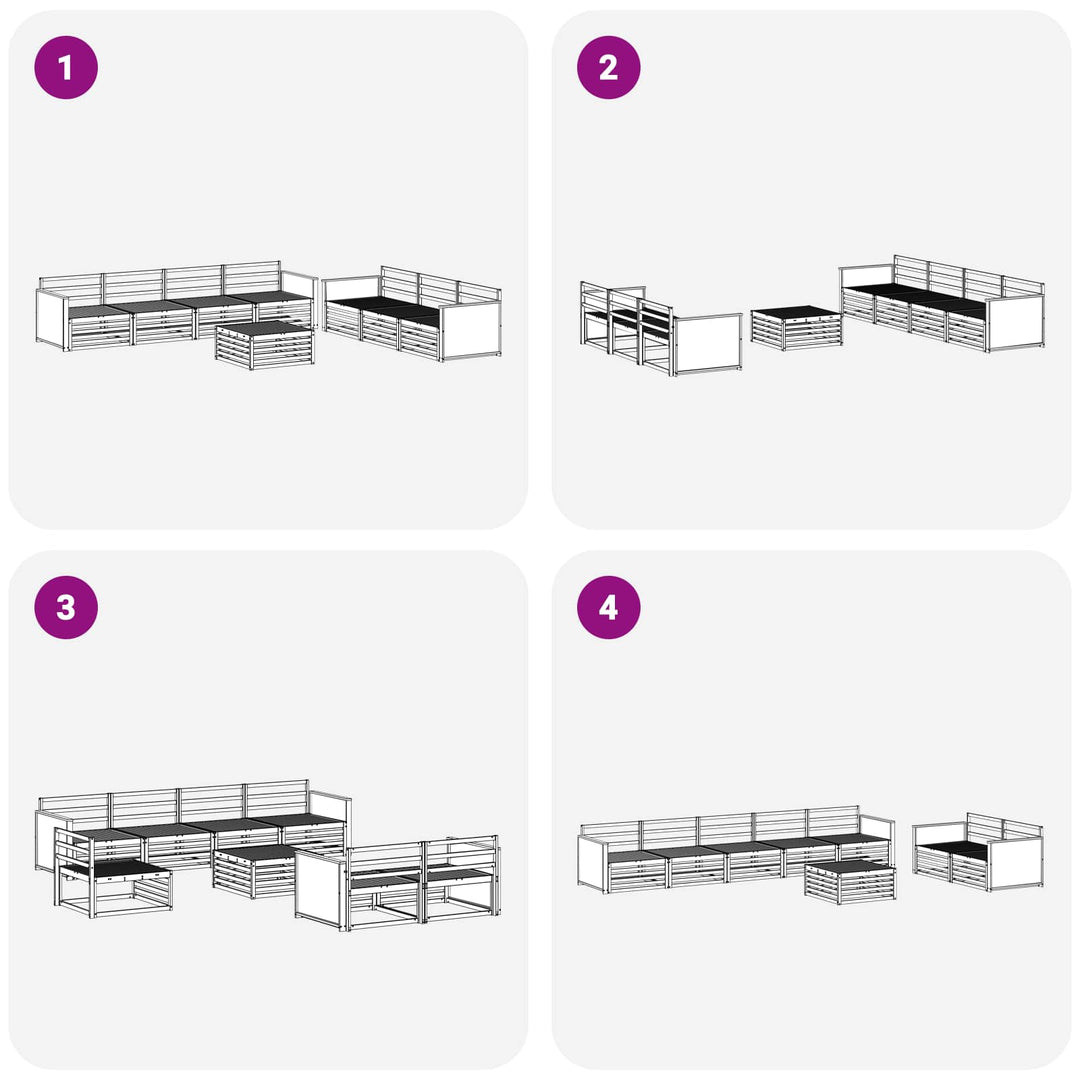 1

2

3

4