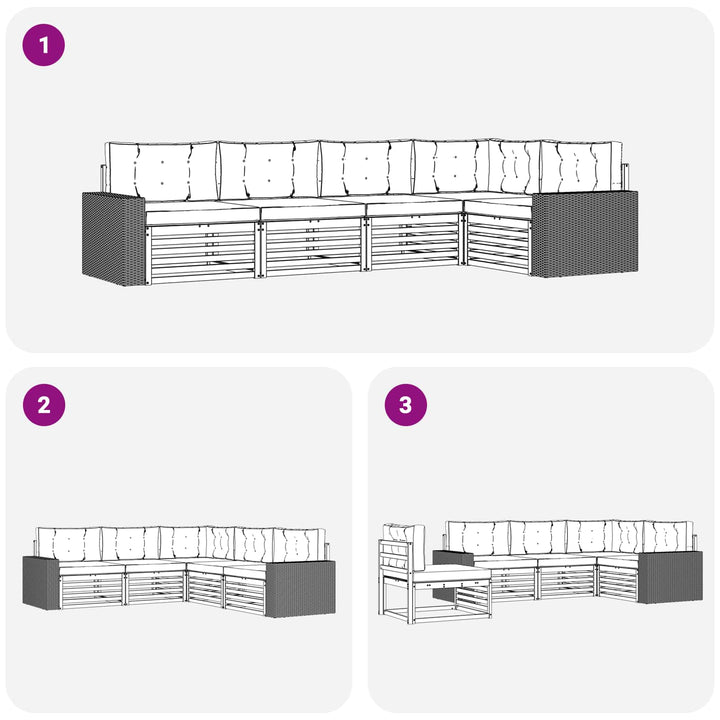 1

2

3