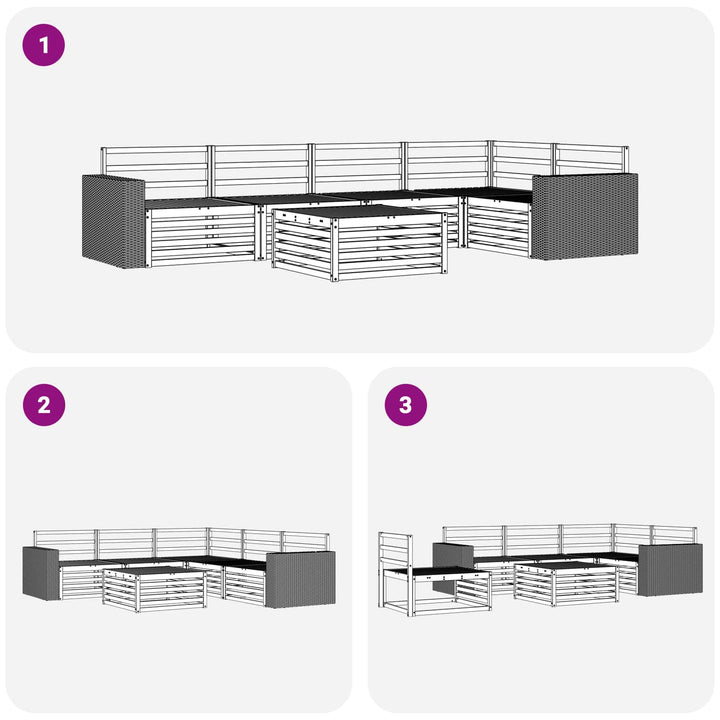 1

2

3