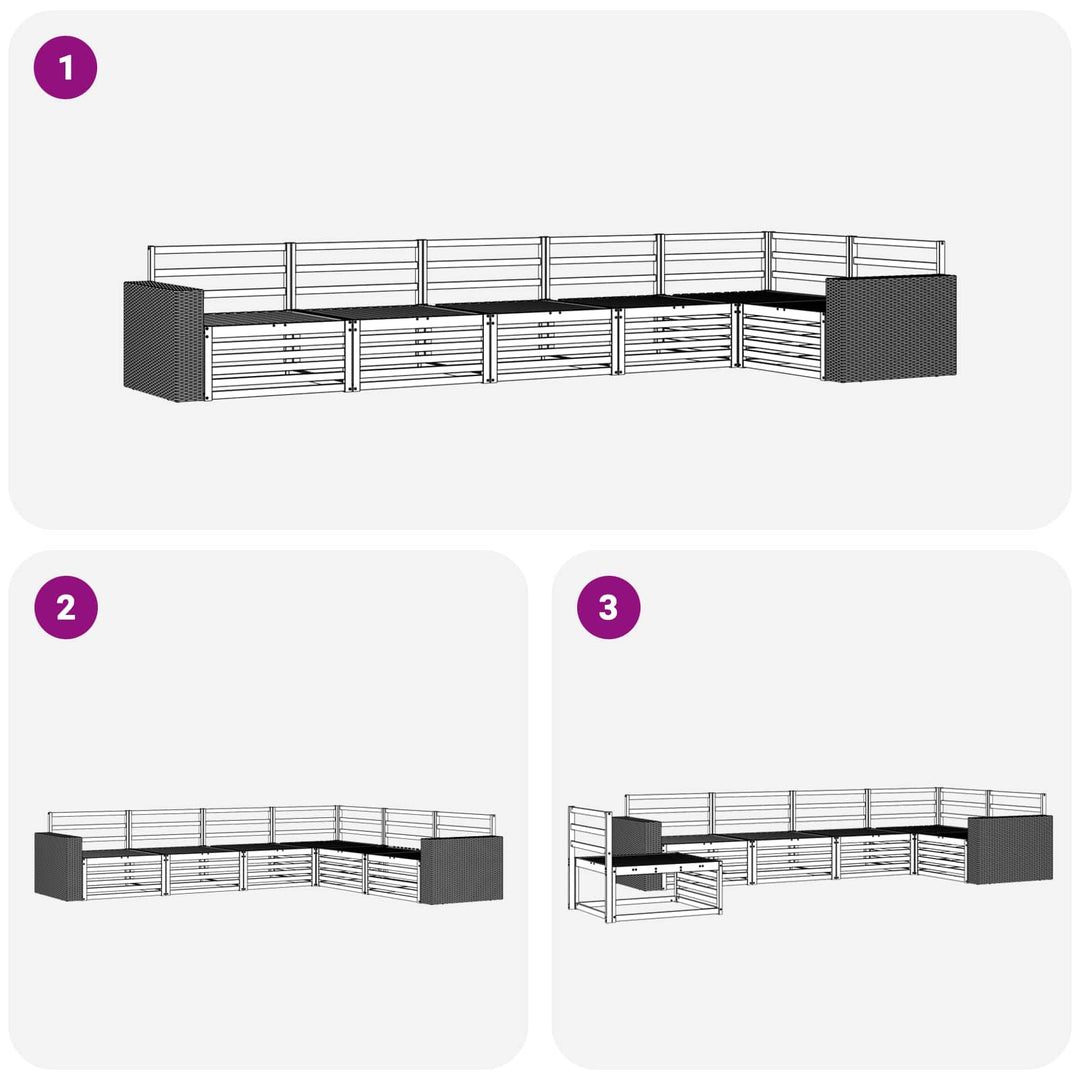 1

2

3