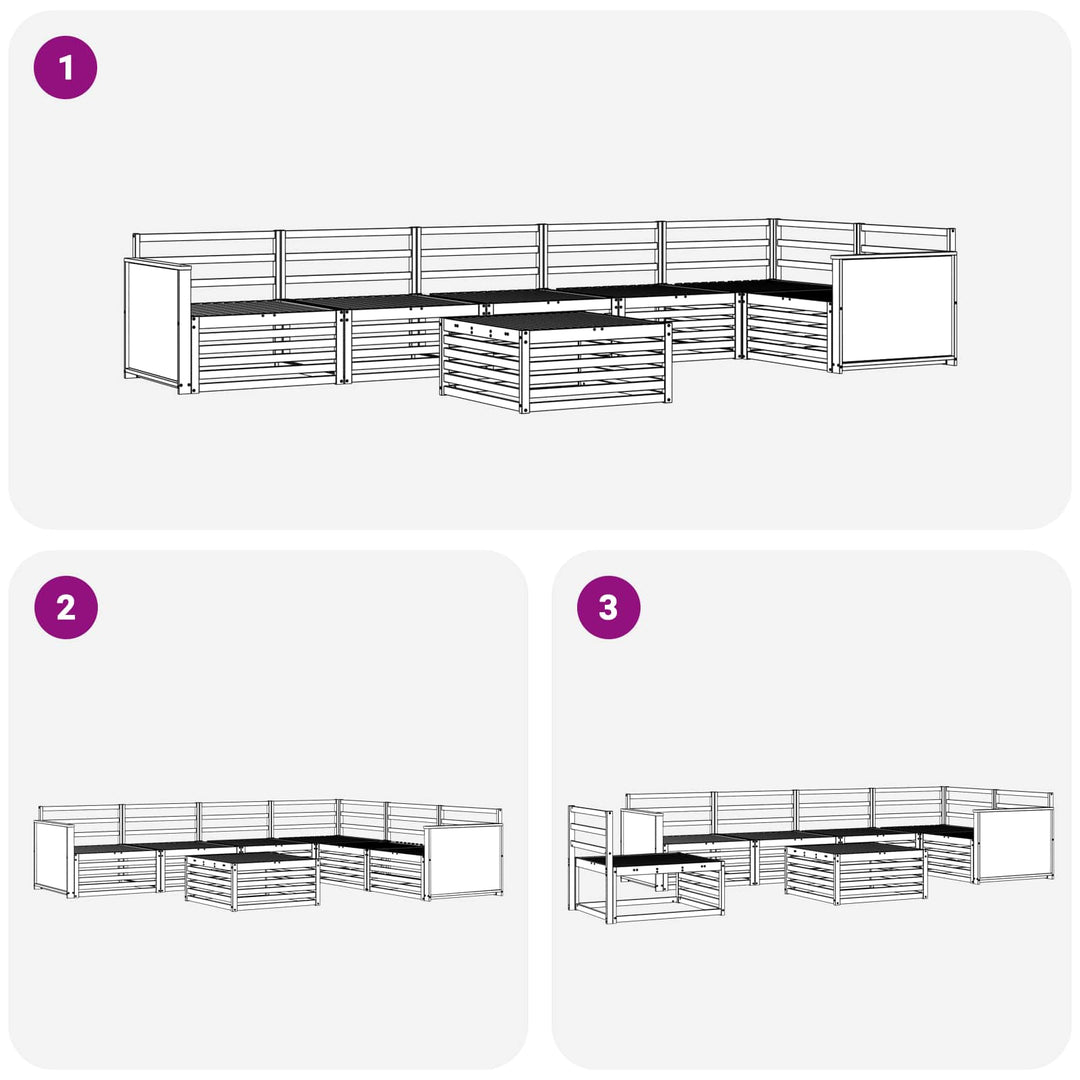 1

2

3