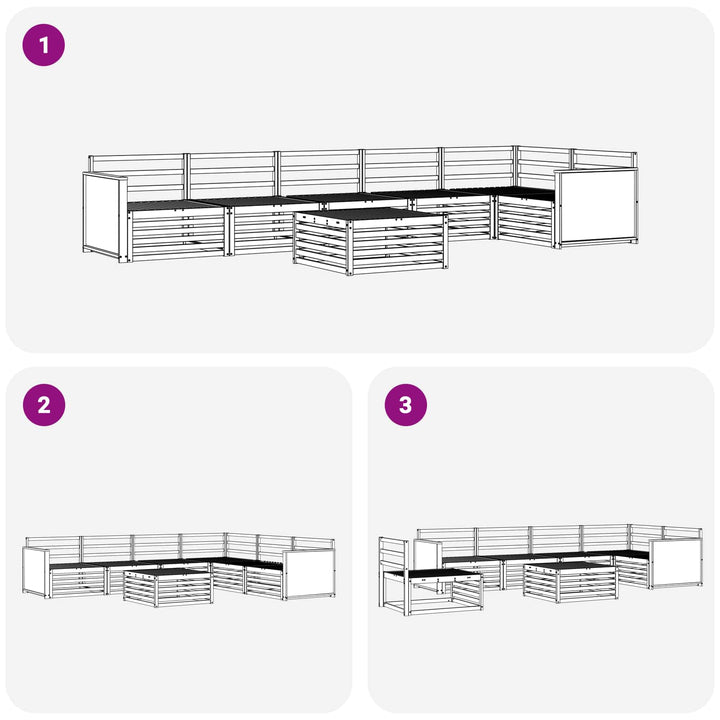 1

2

3