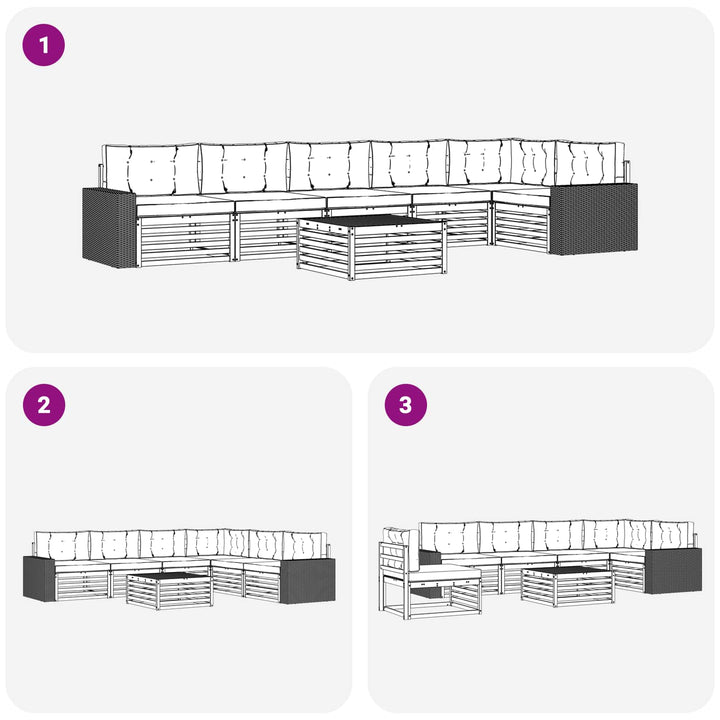 1

2

3