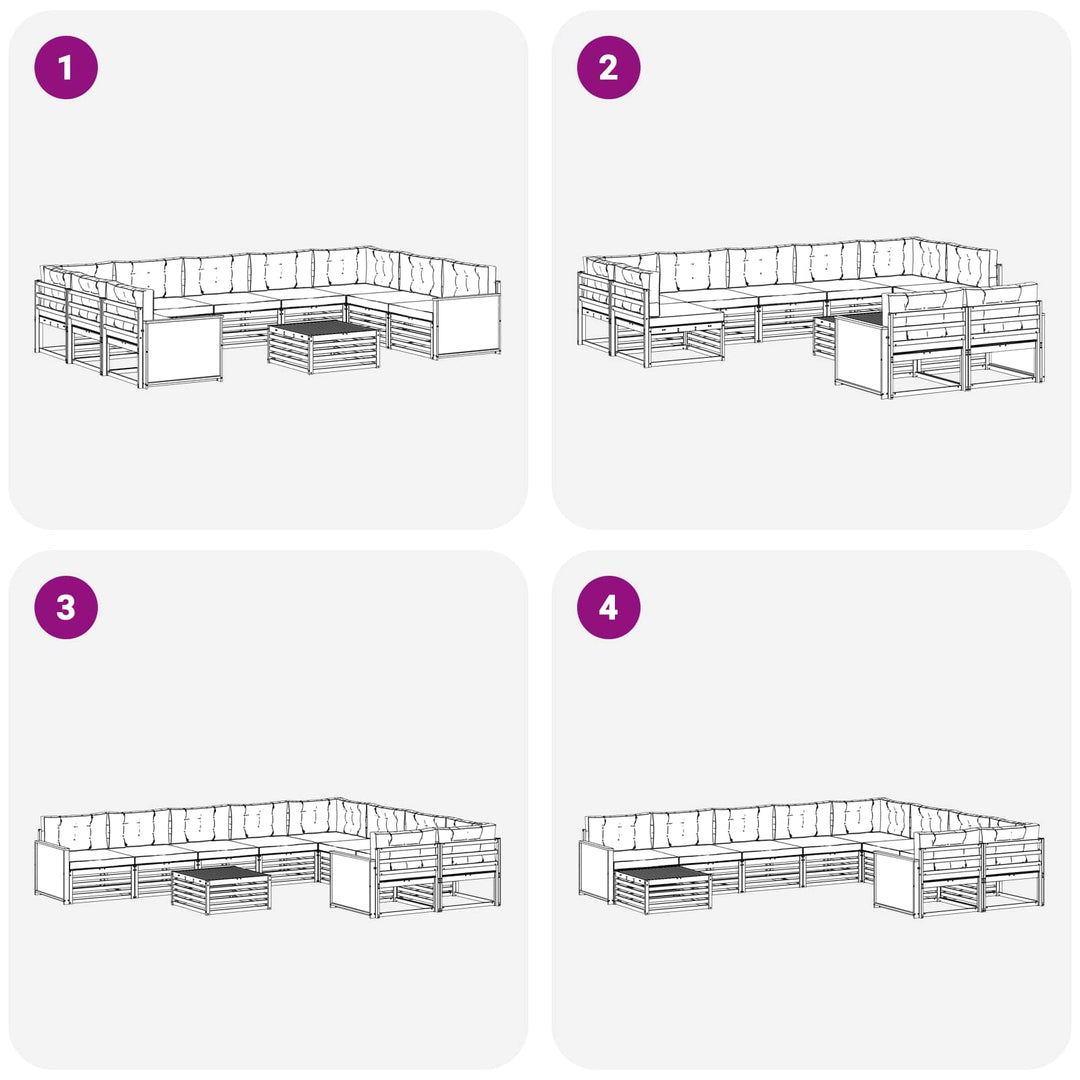 1

2

3

4